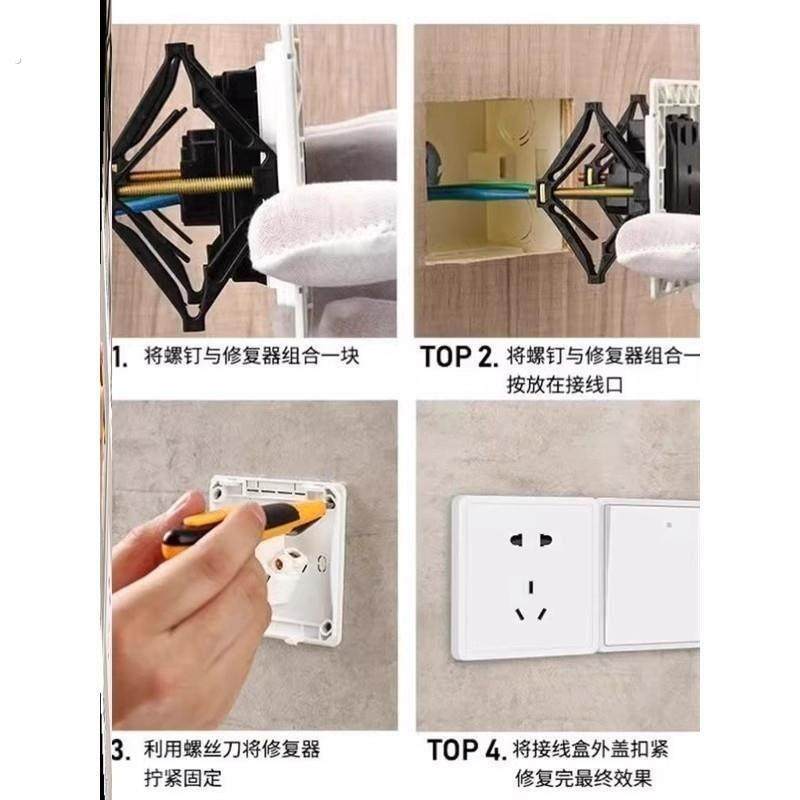 1. 将螺钉与修复器组合一块

TOP 2. 将螺钉与修复器组合一
按放在接线口

3. 利用螺丝刀将修复器
拧紧固定

TOP 4. 将接线盒外盖扣紧
修复完最终效果