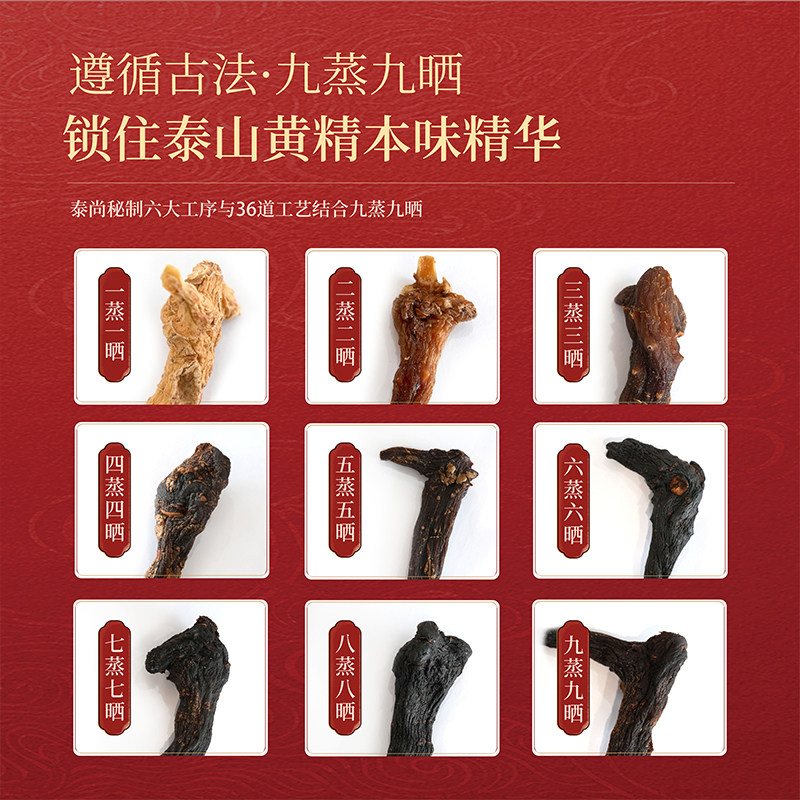 遵循古法·九蒸九晒
锁住泰山黄精本味精华

泰尚秘制六大工序与36道工艺结合九蒸九晒

一蒸一晒

二蒸二晒

三蒸三晒

四蒸四晒

五蒸五晒

六蒸六晒

七蒸七晒

八蒸八晒

九蒸九晒