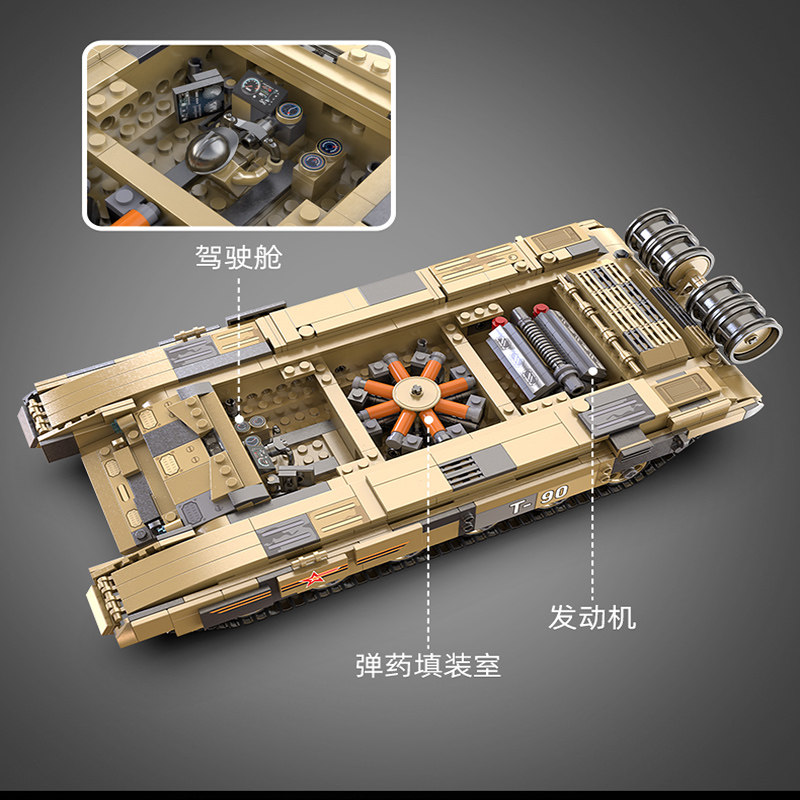 驾驶舱

T-90

发动机

弹药填装室