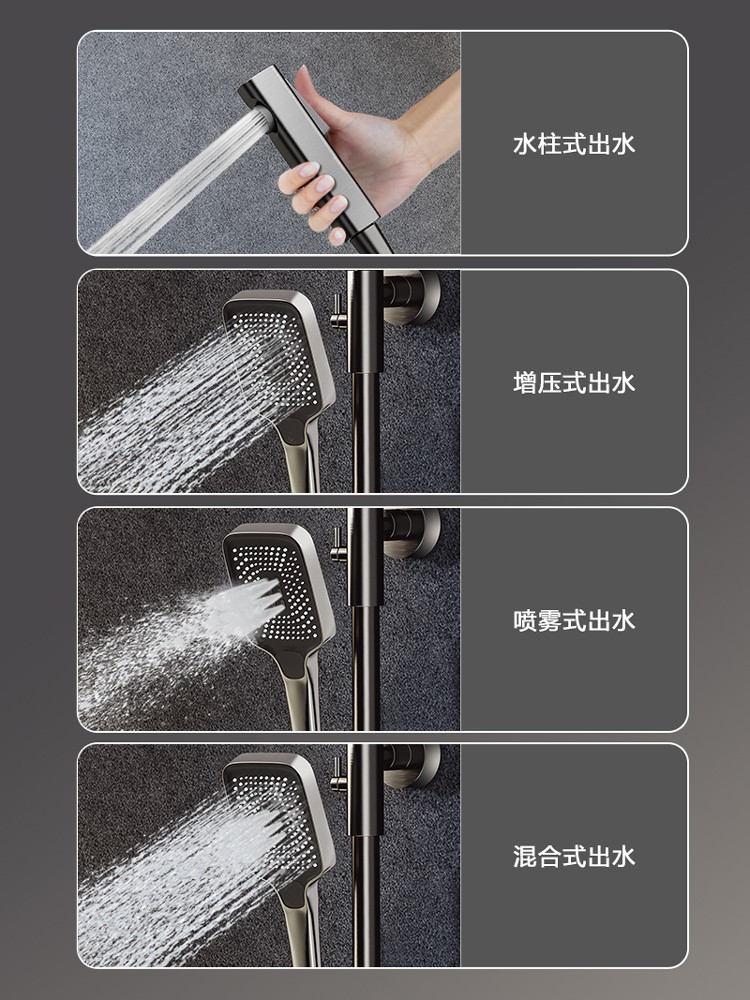 水柱式出水

增压式出水

喷雾式出水

混合式出水