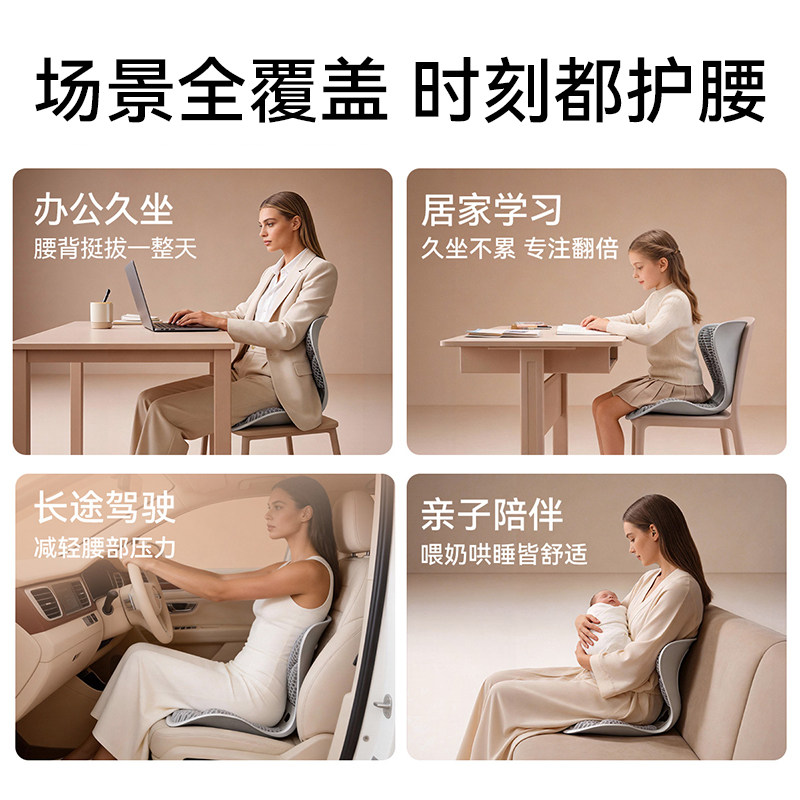 场景全覆盖 时刻都护腰

办公久坐
腰背挺拔一整天

居家学习
久坐不累 专注翻倍

长途驾驶
减轻腰部压力

亲子陪伴
喂奶哄睡皆舒适