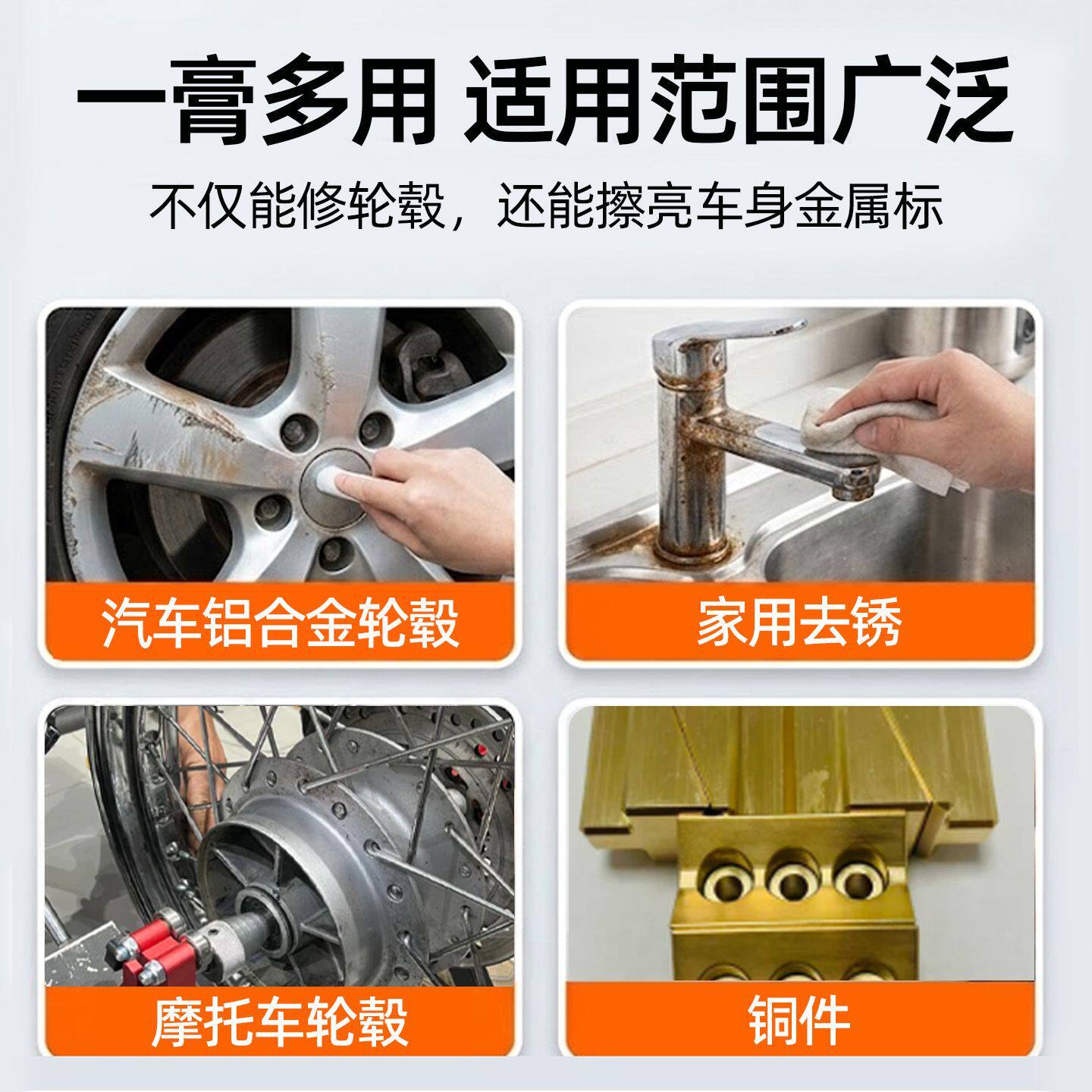 一膏多用 适用范围广泛

不仅能修轮毂，还能擦亮车身金属标

汽车铝合金轮毂

家用去锈

摩托车轮毂

铜件