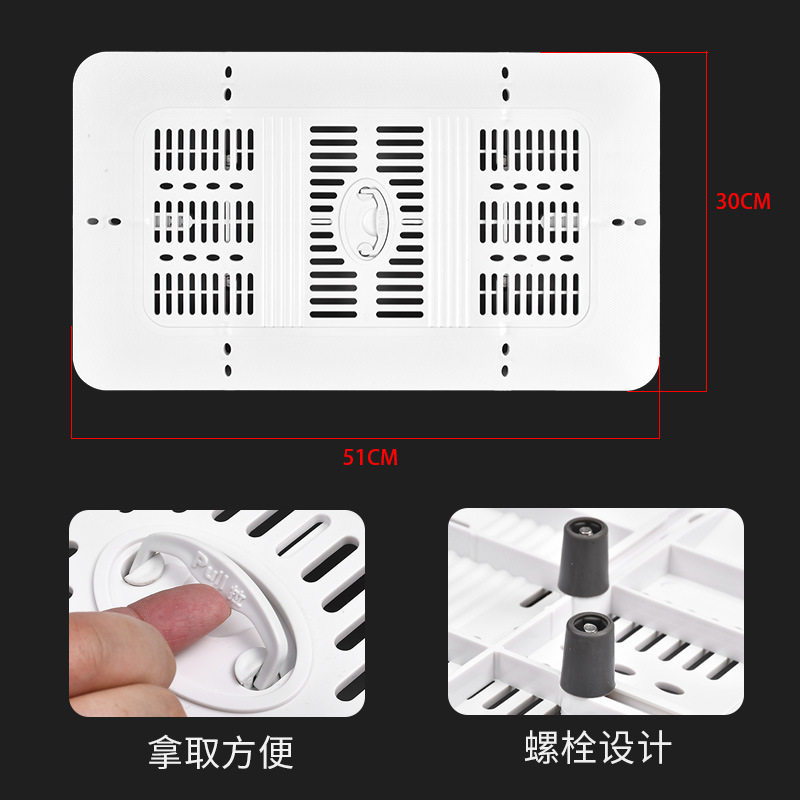 30CM

51CM

Pull 拉

拿取方便

螺栓设计