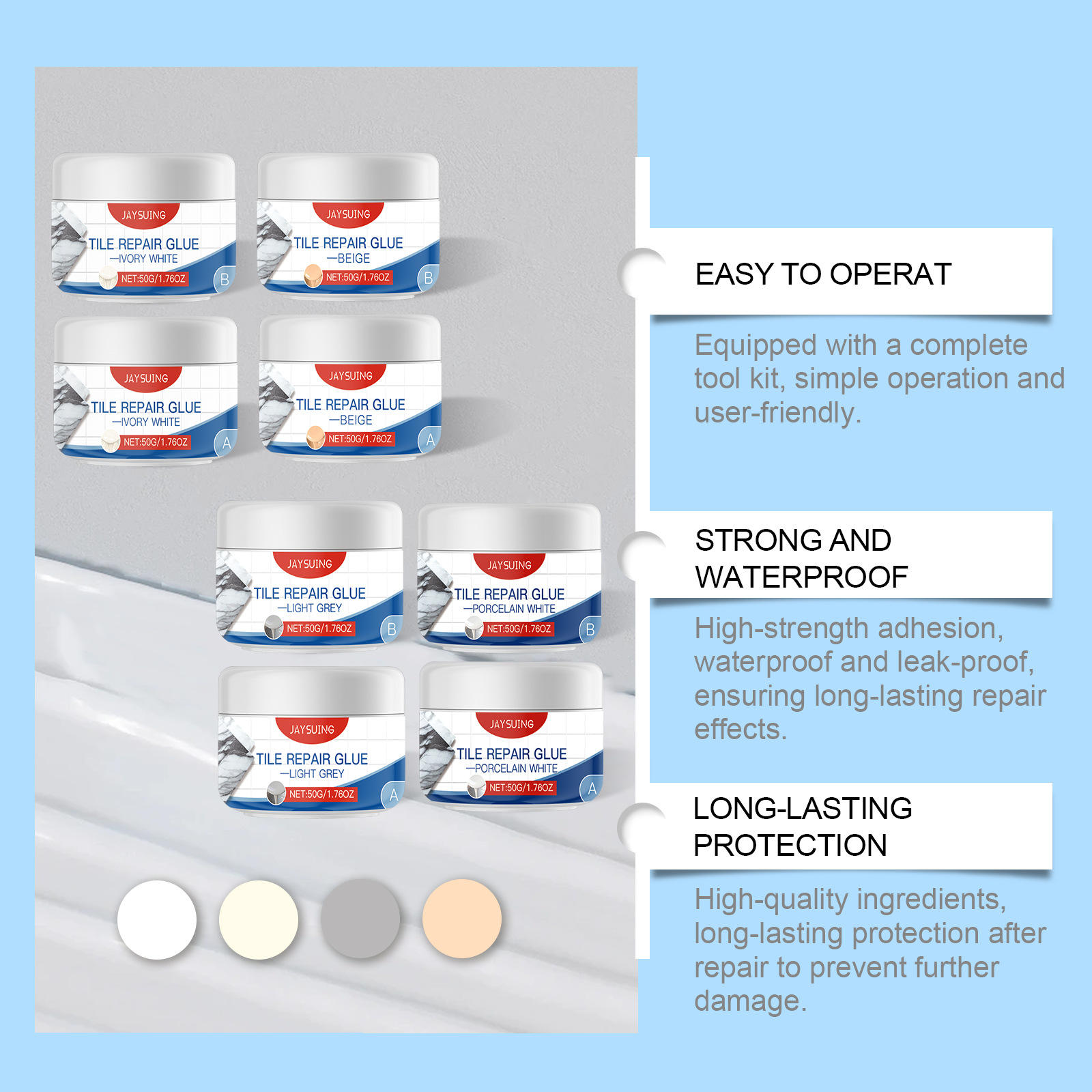 JAYSUING
TILE REPAIR GLUE
—IVORY WHITE
NET:50G/1.76OZ
B

JAYSUING
TILE REPAIR GLUE
—BEIGE
NET:50G/1.76OZ
B

JAYSUING
TILE REPAIR GLUE
—IVORY WHITE
NET:50G/1.76OZ
A

JAYSUING
TILE REPAIR GLUE
—BEIGE
NET:50G/1.76OZ
A

JAYSUING
TILE REPAIR GLUE
—LIGHT GREY
NET:50G/1.76OZ
B

JAYSUING
TILE REPAIR GLUE
—PORCELAIN WHITE
NET:50G/1.76OZ
B

JAYSUING
TILE REPAIR GLUE
—LIGHT GREY
NET:50G/1.76OZ
A

JAYSUING
TILE REPAIR GLUE
—PORCELAIN WHITE
NET:50G/1.76OZ
A

EASY TO OPERAT

Equipped with a complete tool kit, simple operation and user-friendly.

STRONG AND WATERPROOF

High-strength adhesion, waterproof and leak-proof, ensuring long-lasting repair effects.

LONG-LASTING PROTECTION

High-quality ingredients, long-lasting protection after repair to prevent further damage.