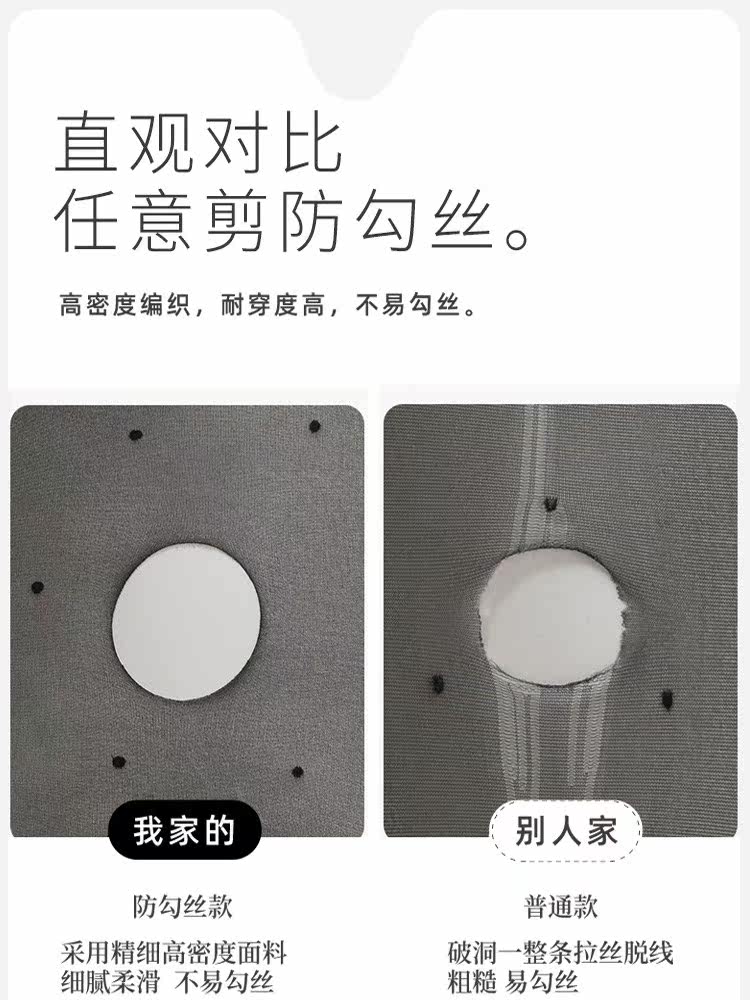 直观对比
任意剪防勾丝。

高密度编织，耐穿度高，不易勾丝。

我家的

防勾丝款

采用精细高密度面料
细腻柔滑 不易勾丝

别人家

普通款

破洞一整条拉丝脱线
粗糙 易勾丝