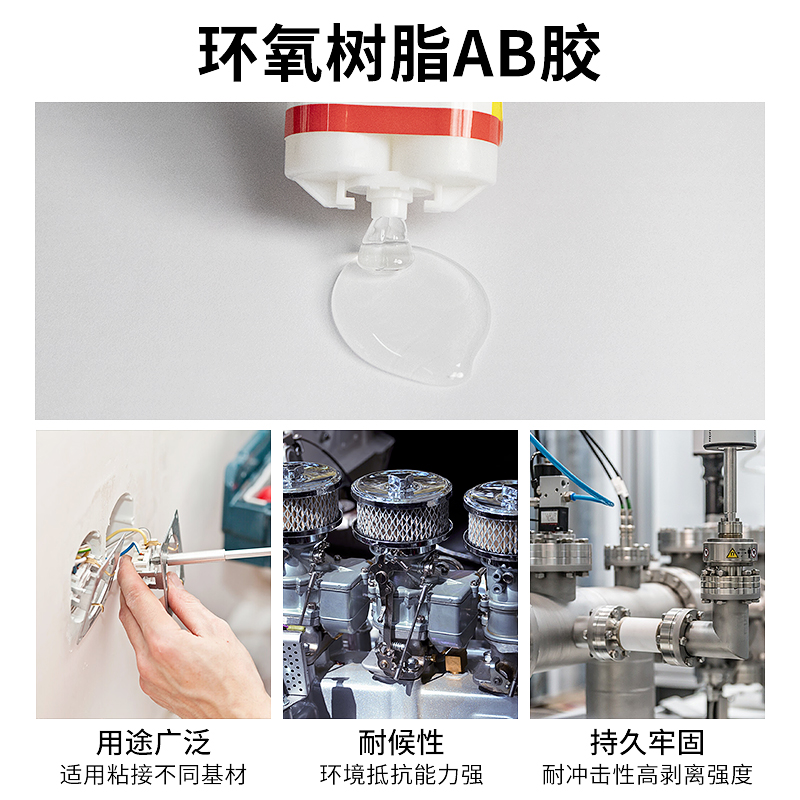 环氧树脂AB胶

用途广泛
适用粘接不同基材

耐候性
环境抵抗能力强

持久牢固
耐冲击性高剥离强度