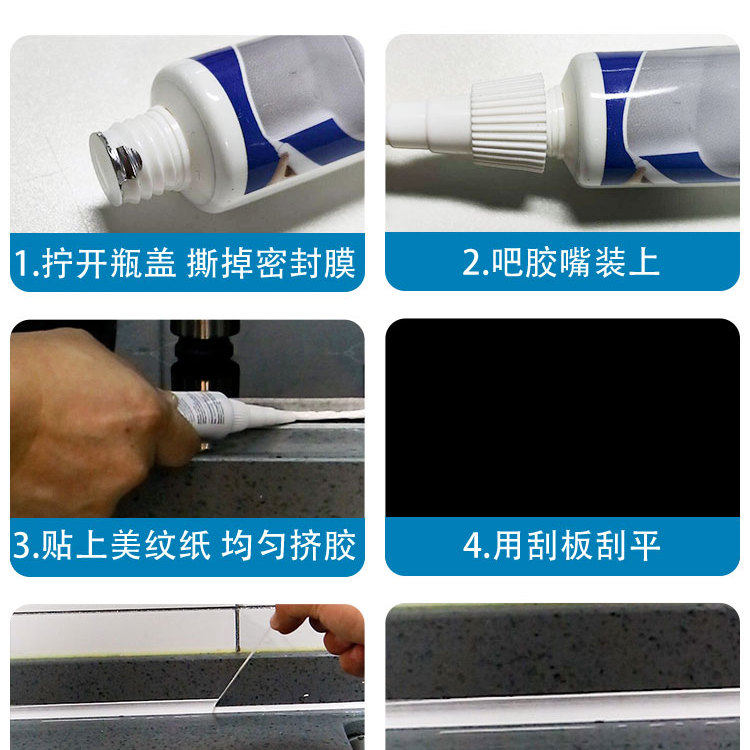 1.拧开瓶盖 撕掉密封膜

2.吧胶嘴装上

3.贴上美纹纸 均匀挤胶

4.用刮板刮平