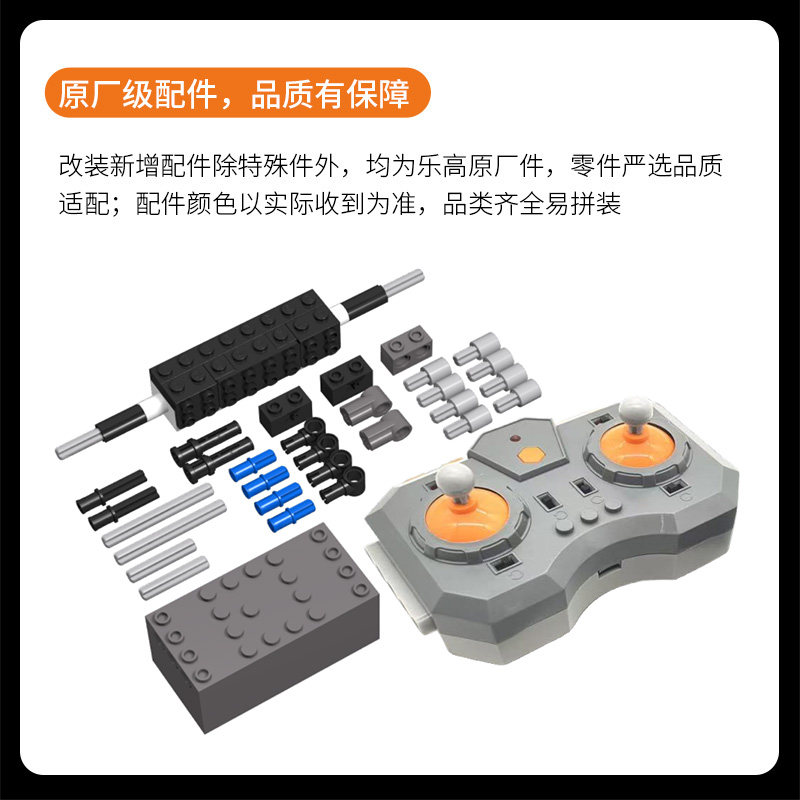 原厂级配件，品质有保障

改装新增配件除特殊件外，均为乐高原厂件，零件严选品质适配；配件颜色以实际收到为准，品类齐全易拼装