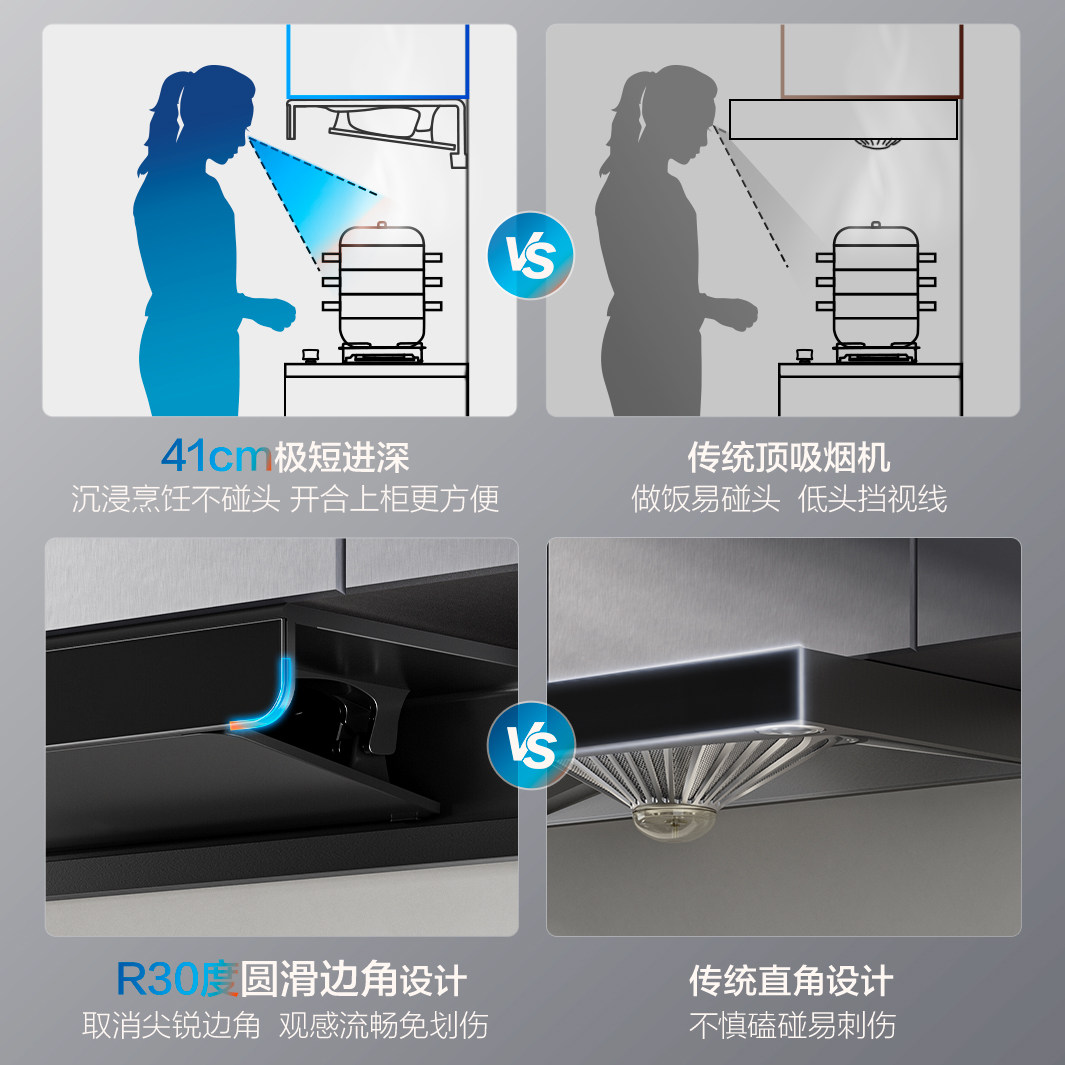 VS

41cm极短进深
沉浸烹饪不碰头 开合上柜更方便

传统顶吸烟机
做饭易碰头 低头挡视线

VS

R30度圆滑边角设计
取消尖锐边角 观感流畅免划伤

传统直角设计
不慎磕碰易刺伤