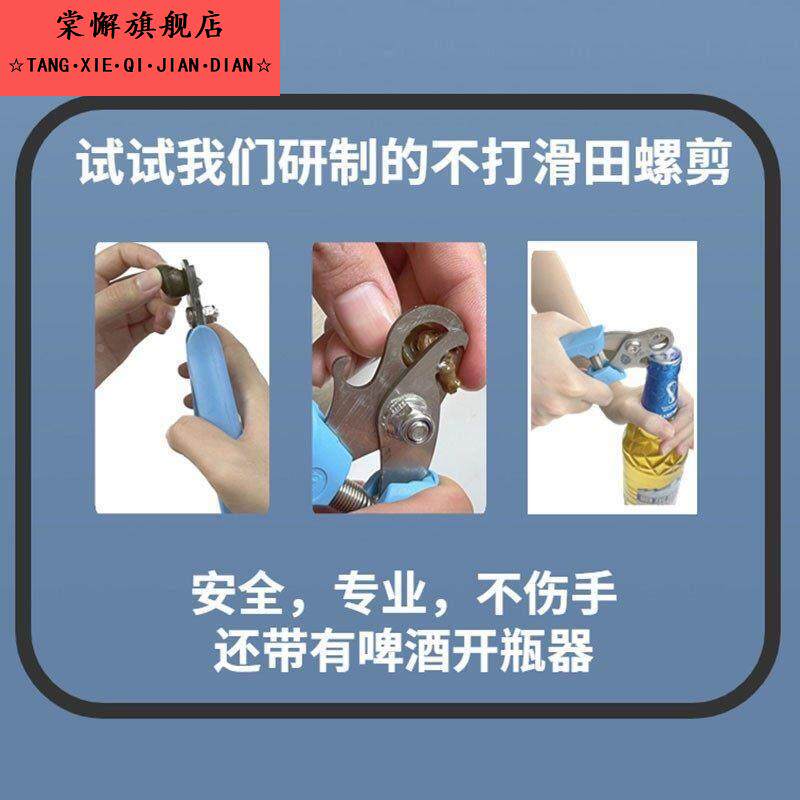 棠懈旗舰店
☆TANG·XIE·QI·JIAN·DIAN☆

试试我们研制的不打滑田螺剪

安全，专业，不伤手
还带有啤酒开瓶器