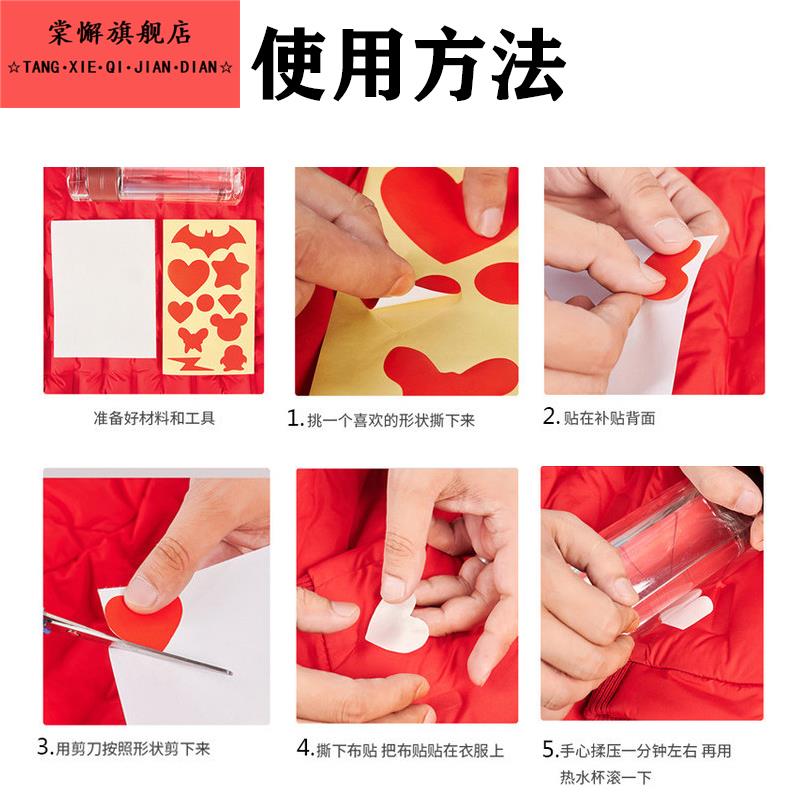 棠懈旗舰店
☆TANG·XIE·QI·JIAN·DIAN☆

使用方法

准备好材料和工具

1.挑一个喜欢的形状撕下来

2.贴在补贴背面

3.用剪刀按照形状剪下来

4.撕下布贴 把布贴贴在衣服上

5.手心揉压一分钟左右 再用热水杯滚一下