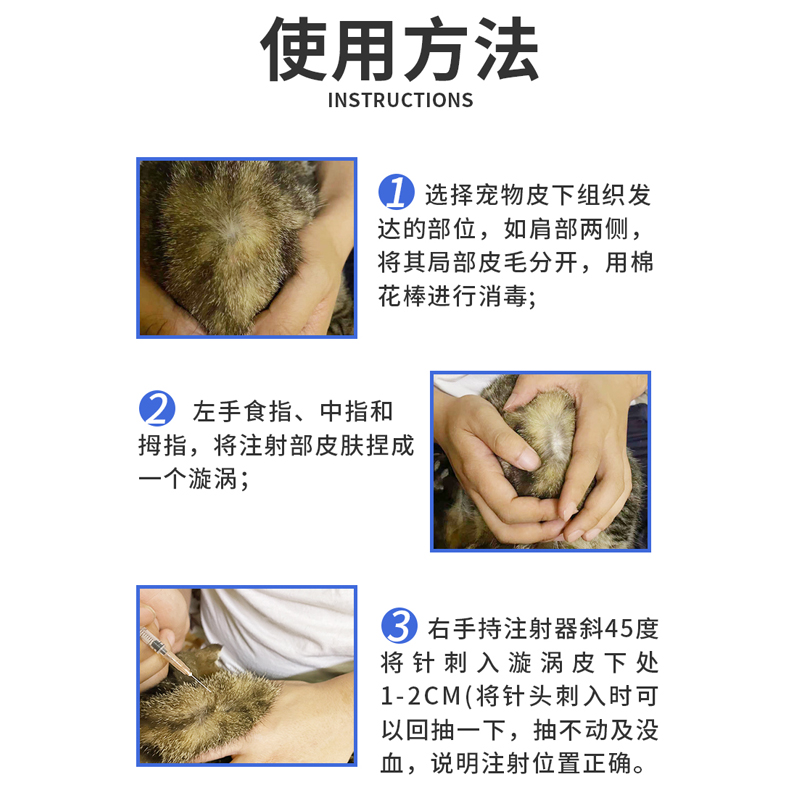 使用方法
INSTRUCTIONS

1 选择宠物皮下组织发达的部位，如肩部两侧，将其局部皮毛分开，用棉花棒进行消毒;

2 左手食指、中指和拇指，将注射部皮肤捏成一个漩涡;

3 右手持注射器斜45度将针刺入漩涡皮下处1-2CM(将针头刺入时可以回抽一下，抽不动及没血，说明注射位置正确。