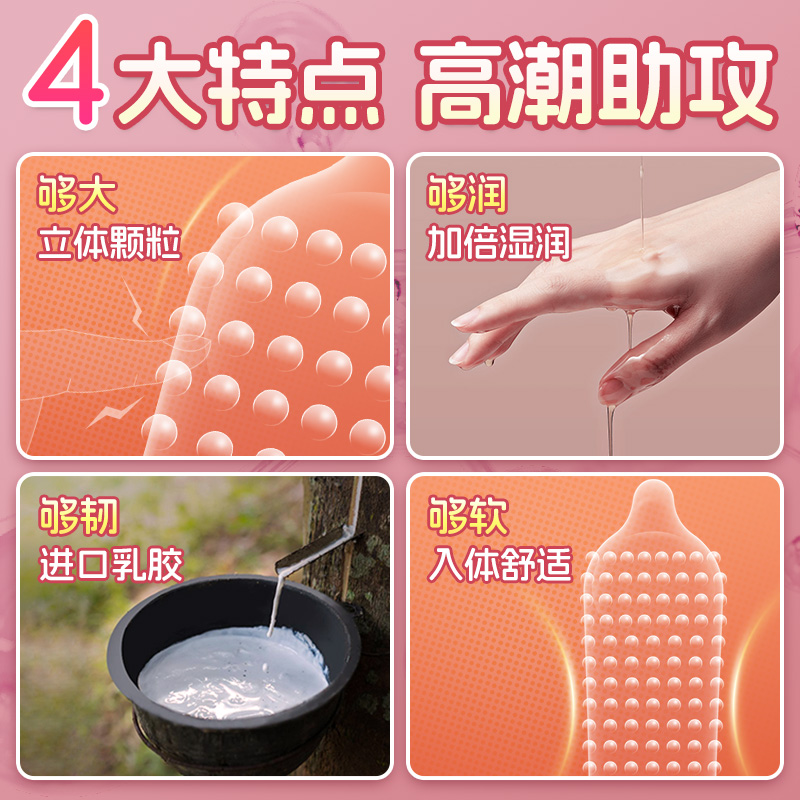 4大特点 高潮助攻

够大
立体颗粒

够润
加倍湿润

够韧
进口乳胶

够软
入体舒适