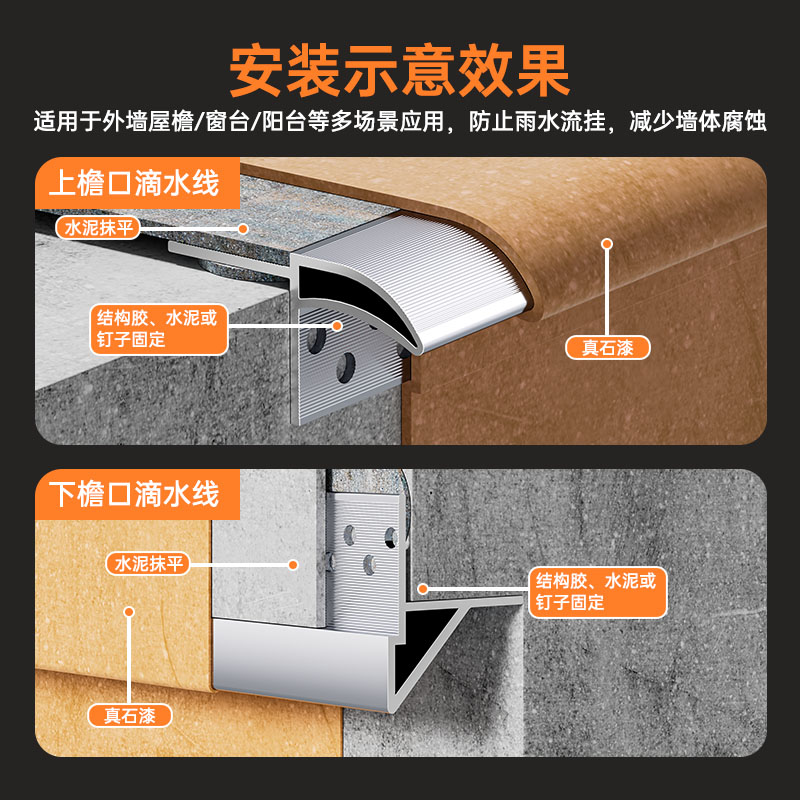 安装示意效果

适用于外墙屋檐/窗台/阳台等多场景应用，防止雨水流挂，减少墙体腐蚀

上檐口滴水线

水泥抹平

结构胶、水泥或钉子固定

真石漆

下檐口滴水线

水泥抹平

结构胶、水泥或钉子固定

真石漆