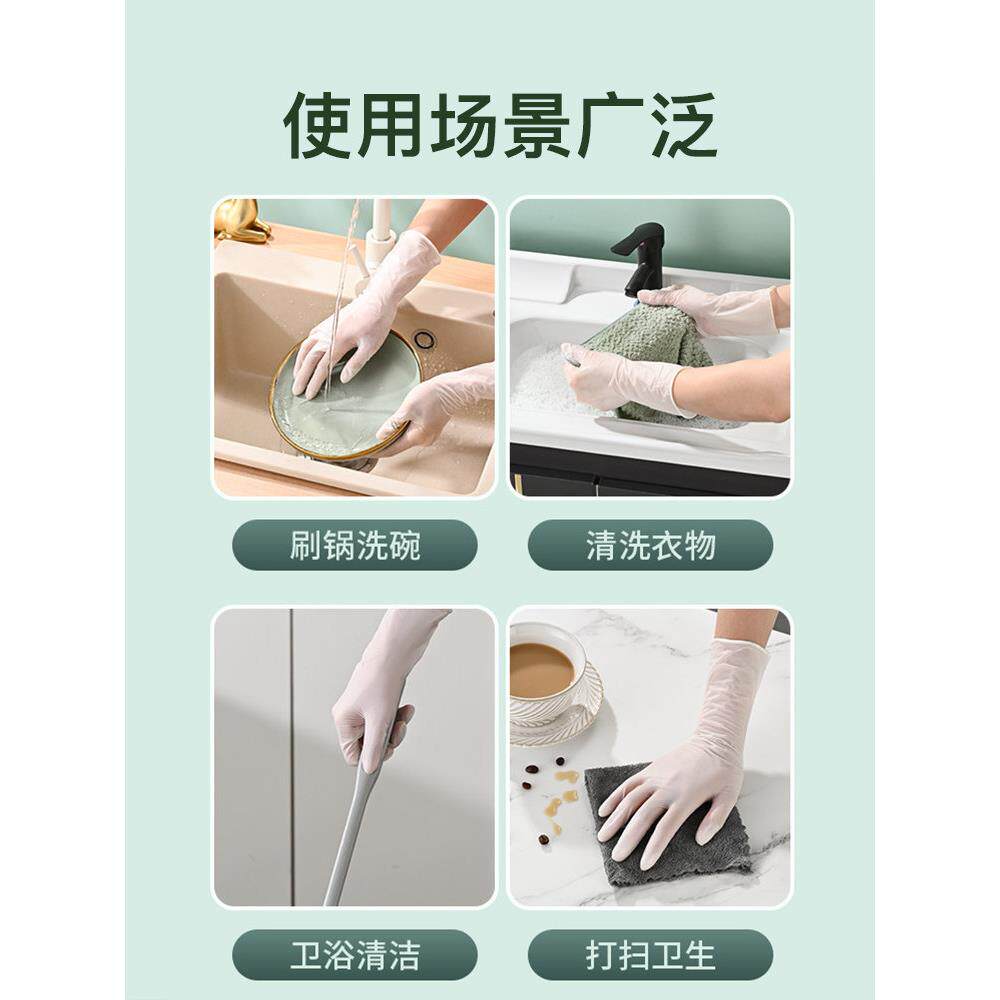 使用场景广泛

刷锅洗碗

清洗衣物

卫浴清洁

打扫卫生