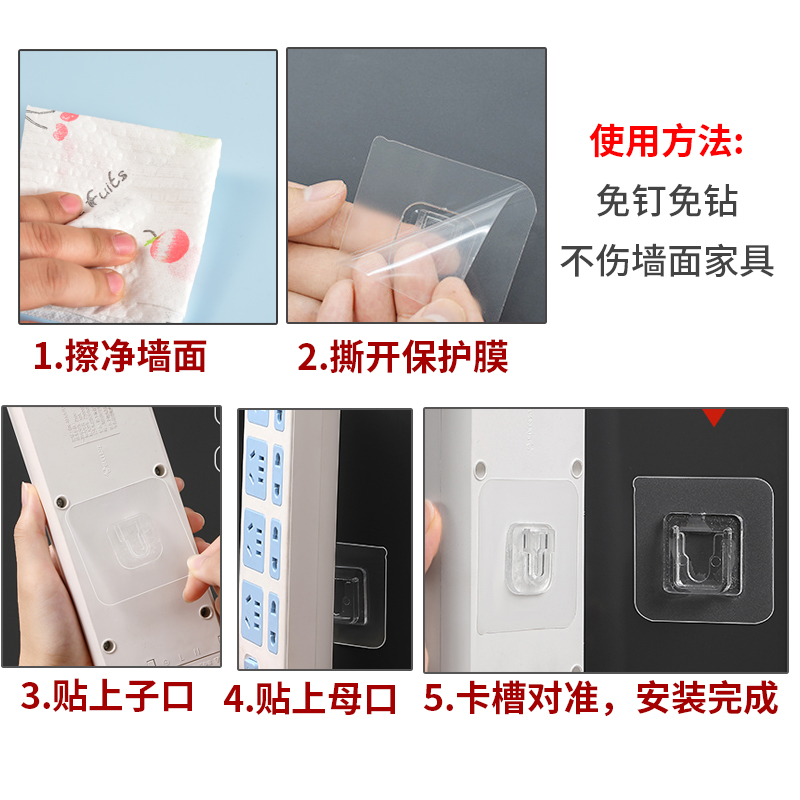 fruits

使用方法:

免钉免钻

不伤墙面家具

1.擦净墙面

2.撕开保护膜

3.贴上子口

4.贴上母口

5.卡槽对准，安装完成