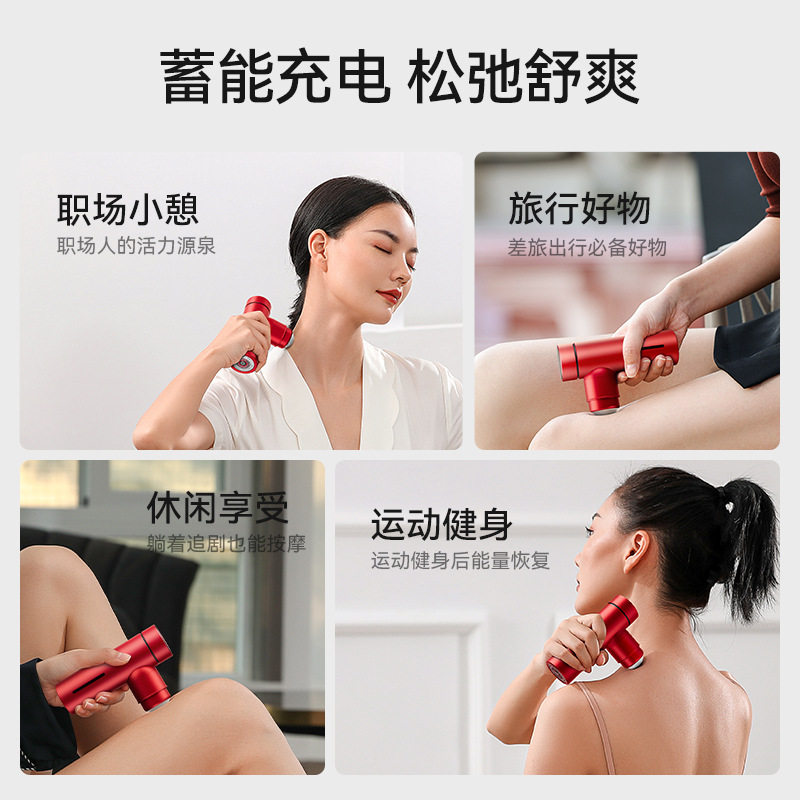 蓄能充电 松弛舒爽

职场小憩
职场人的活力源泉

旅行好物
差旅出行必备好物

休闲享受
躺着追剧也能按摩

运动健身
运动健身后能量恢复