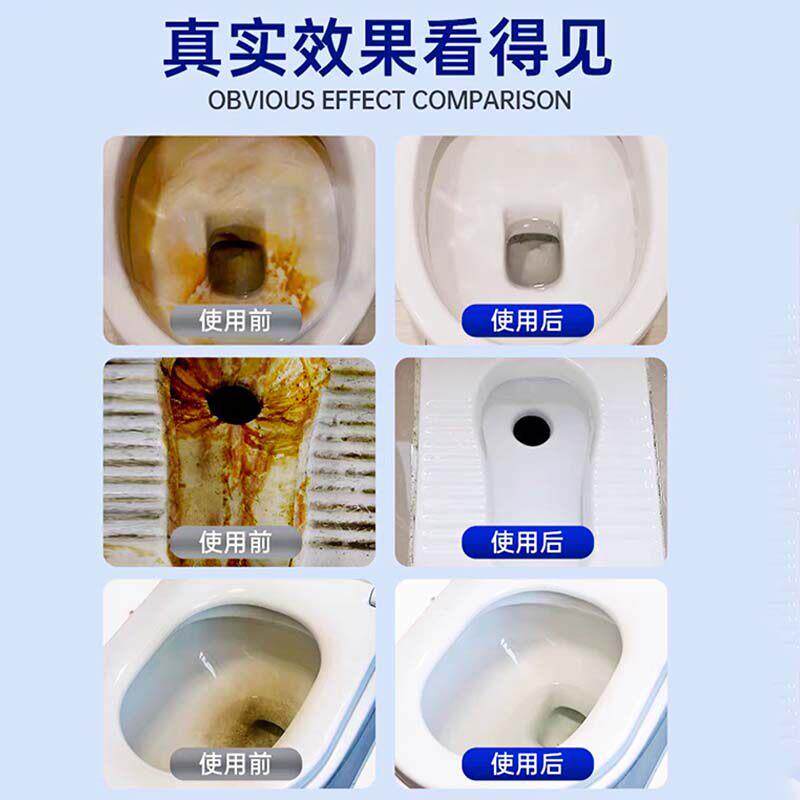 真实效果看得见
OBVIOUS EFFECT COMPARISON

使用前

使用后

使用前

使用后

使用前

使用后