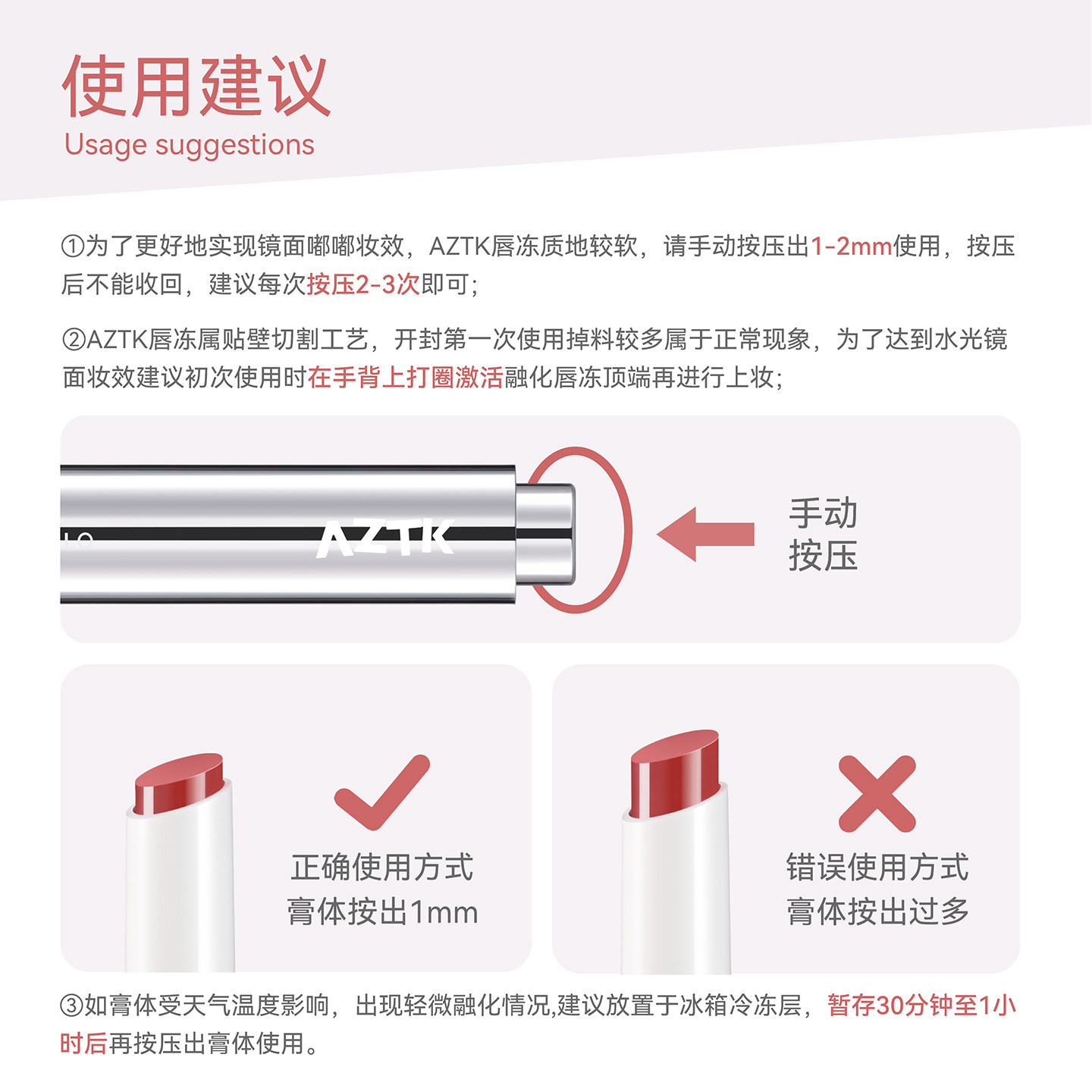 使用建议
Usage suggestions

①为了更好地实现镜面嘟嘟妆效，AZTK唇冻质地较软，请手动按压出1-2mm使用，按压后不能收回，建议每次按压2-3次即可;

②AZTK唇冻属贴壁切割工艺，开封第一次使用掉料较多属于正常现象，为了达到水光镜面妆效建议初次使用时在手背上打圈激活融化唇冻顶端再进行上妆;

AZTK

手动
按压

正确使用方式
膏体按出1mm

错误使用方式
膏体按出过多

③如膏体受天气温度影响，出现轻微融化情况,建议放置于冰箱冷冻层，暂存30分钟至1小时后再按压出膏体使用。