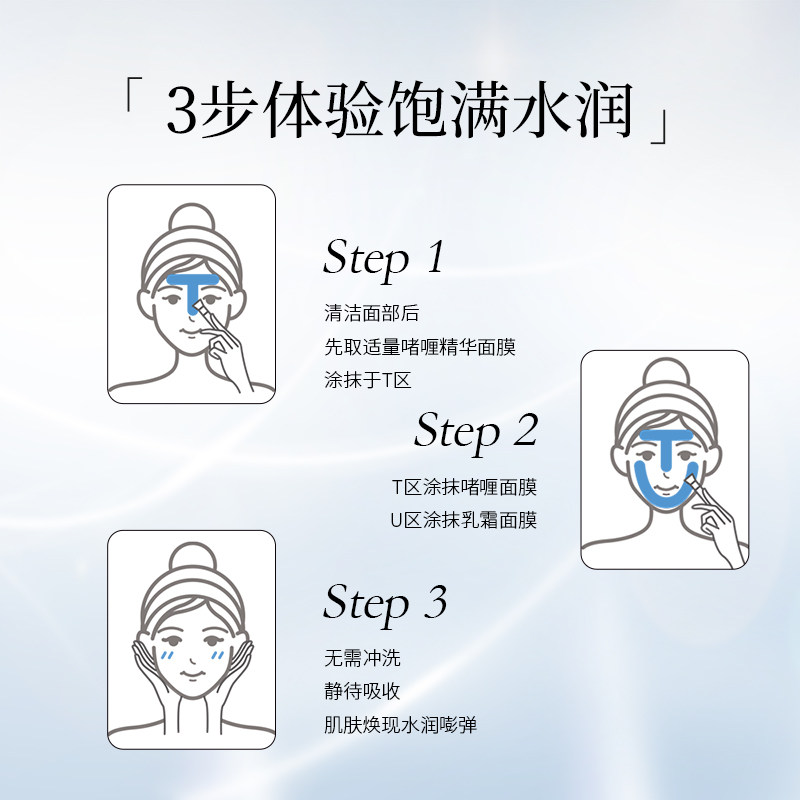 「 3步体验饱满水润 」

Step 1

清洁面部后
先取适量啫喱精华面膜
涂抹于T区

Step 2

T区涂抹啫喱面膜
U区涂抹乳霜面膜

Step 3

无需冲洗
静待吸收
肌肤焕现水润嘭弹