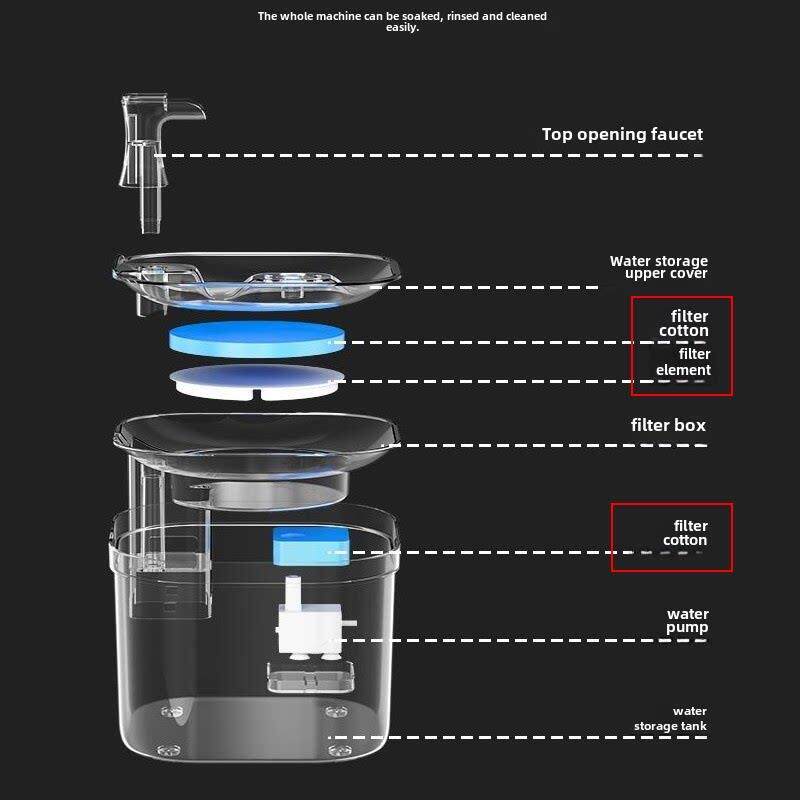 The whole machine can be soaked, rinsed and cleaned easily.

Top opening faucet

Water storage upper cover

filter cotton

filter element

filter box

filter cotton

water pump

water storage tank