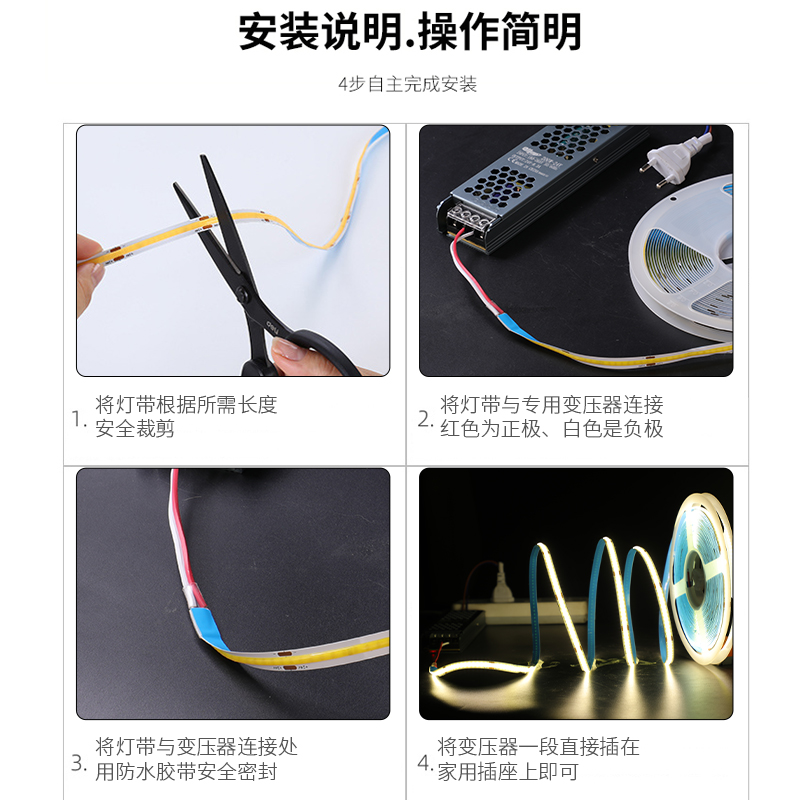 安装说明.操作简明

4步自主完成安装

1. 将灯带根据所需长度
安全裁剪

2. 将灯带与专用变压器连接
红色为正极、白色是负极

3. 将灯带与变压器连接处
用防水胶带安全密封

4. 将变压器一段直接插在
家用插座上即可