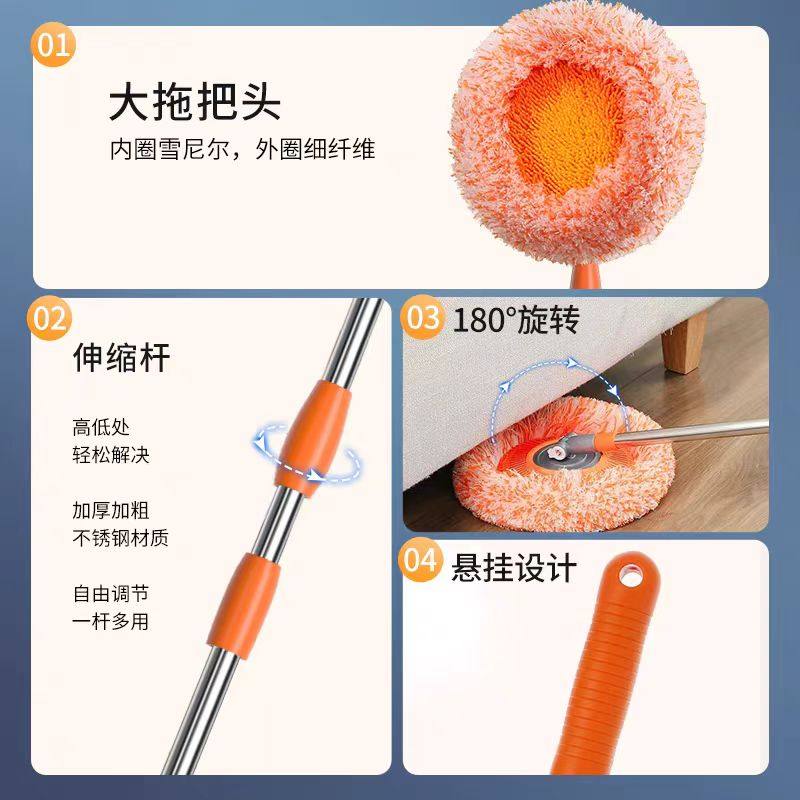 01
大拖把头
内圈雪尼尔，外圈细纤维

02
伸缩杆
高低处
轻松解决

加厚加粗
不锈钢材质

自由调节
一杆多用

03 180°旋转

04 悬挂设计