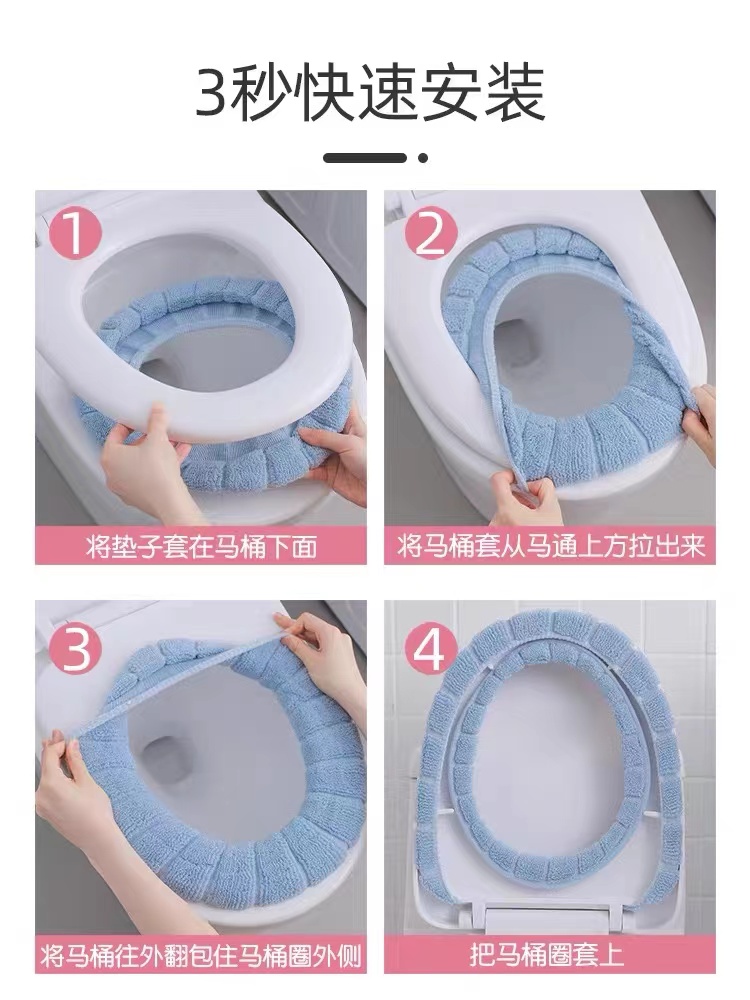 3秒快速安装

1
将垫子套在马桶下面

2
将马桶套从马通上方拉出来

3
将马桶往外翻包住马桶圈外侧

4
把马桶圈套上