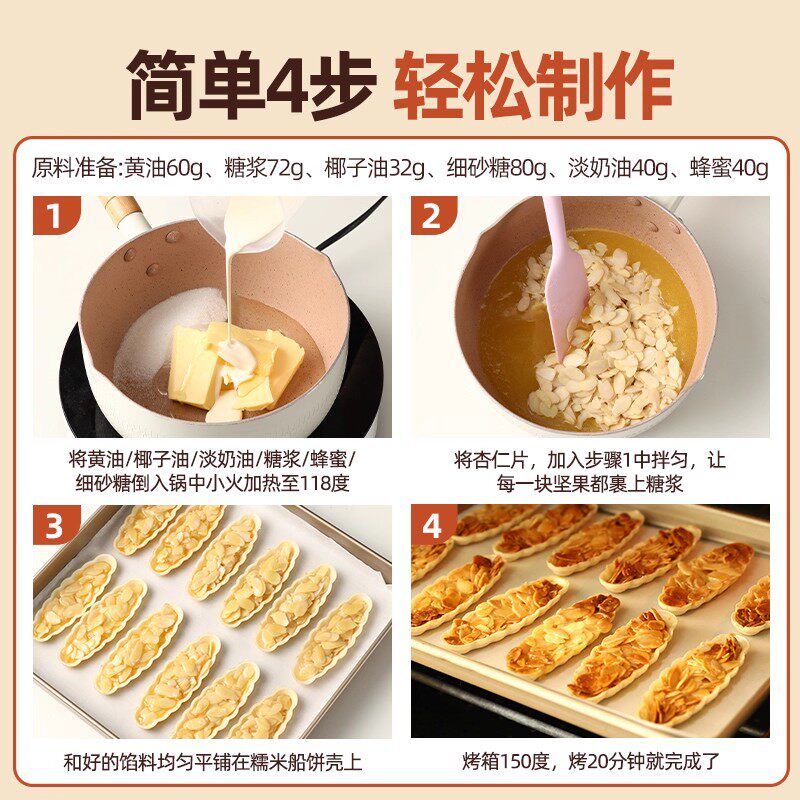 简单4步 轻松制作

原料准备:黄油60g、糖浆72g、椰子油32g、细砂糖80g、淡奶油40g、蜂蜜40g

1

将黄油/椰子油/淡奶油/糖浆/蜂蜜/细砂糖倒入锅中小火加热至118度

2

将杏仁片，加入步骤1中拌匀，让每一块坚果都裹上糖浆

3

和好的馅料均匀平铺在糯米船饼壳上

4

烤箱150度，烤20分钟就完成了