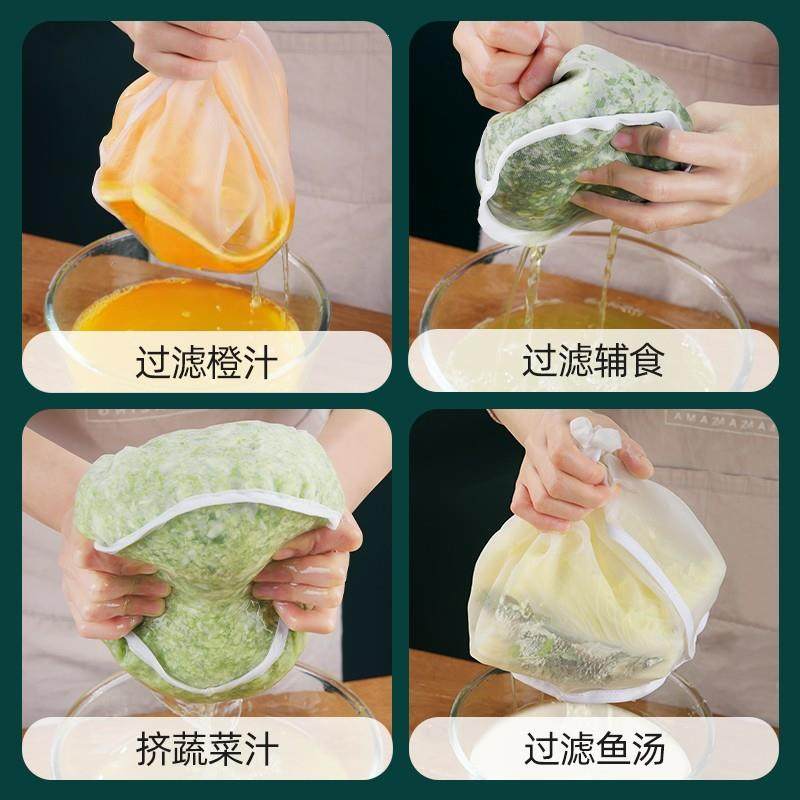 过滤橙汁

过滤辅食

挤蔬菜汁

过滤鱼汤