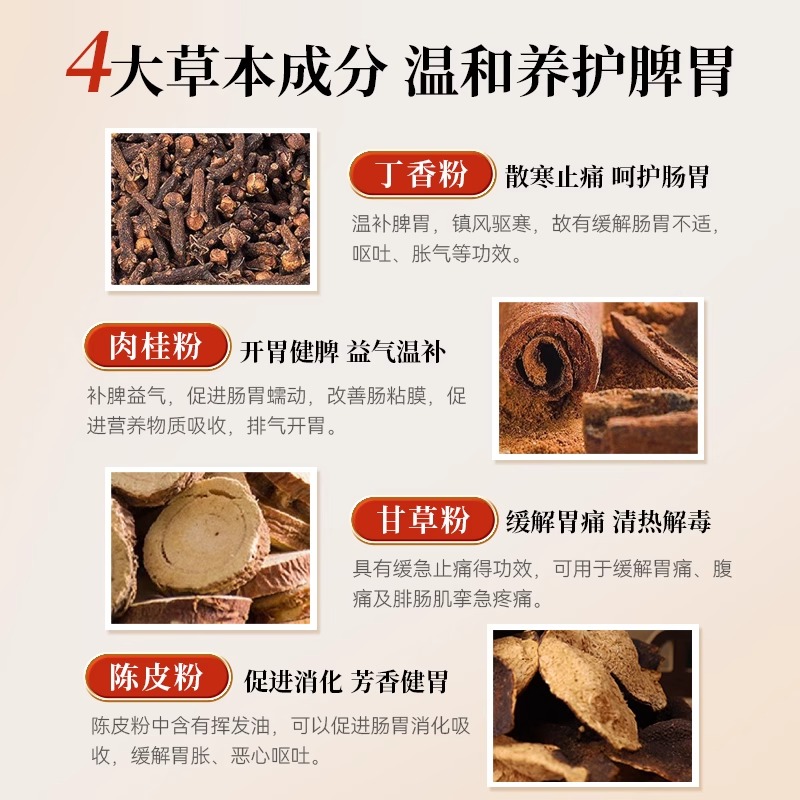 4大草本成分 温和养护脾胃

丁香粉 散寒止痛 呵护肠胃

温补脾胃，镇风驱寒，故有缓解肠胃不适，呕吐、胀气等功效。

肉桂粉 开胃健脾 益气温补

补脾益气，促进肠胃蠕动，改善肠粘膜，促进营养物质吸收，排气开胃。

甘草粉 缓解胃痛 清热解毒

具有缓急止痛得功效，可用于缓解胃痛、腹痛及腓肠肌挛急疼痛。

陈皮粉 促进消化 芳香健胃

陈皮粉中含有挥发油，可以促进肠胃消化吸收，缓解胃胀、恶心呕吐。