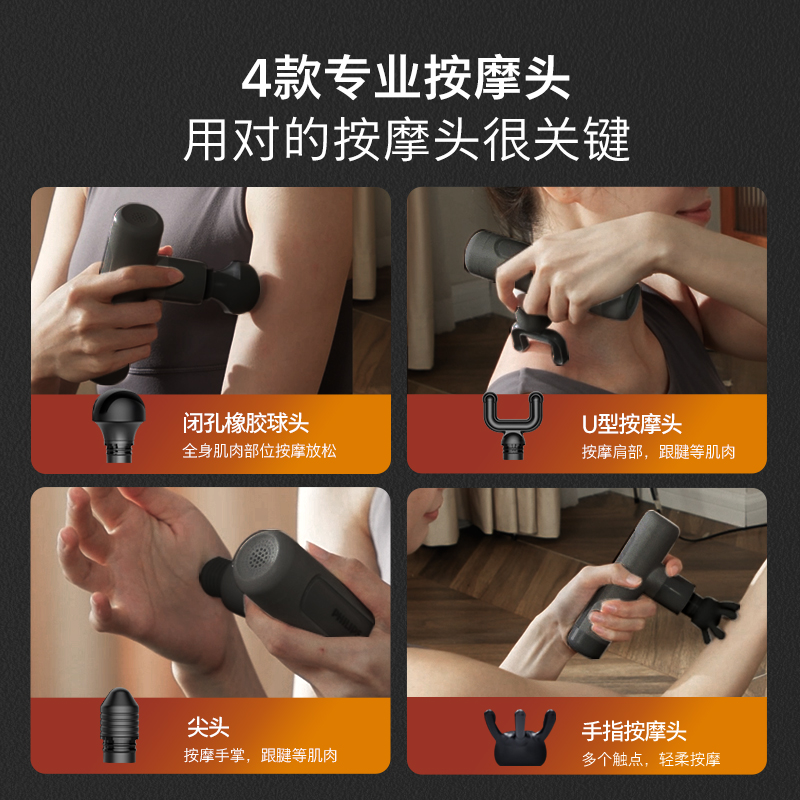 4款专业按摩头
用对的按摩头很关键

闭孔橡胶球头
全身肌肉部位按摩放松

U型按摩头
按摩肩部，跟腱等肌肉

PHILIPS

尖头
按摩手掌，跟腱等肌肉

手指按摩头
多个触点，轻柔按摩