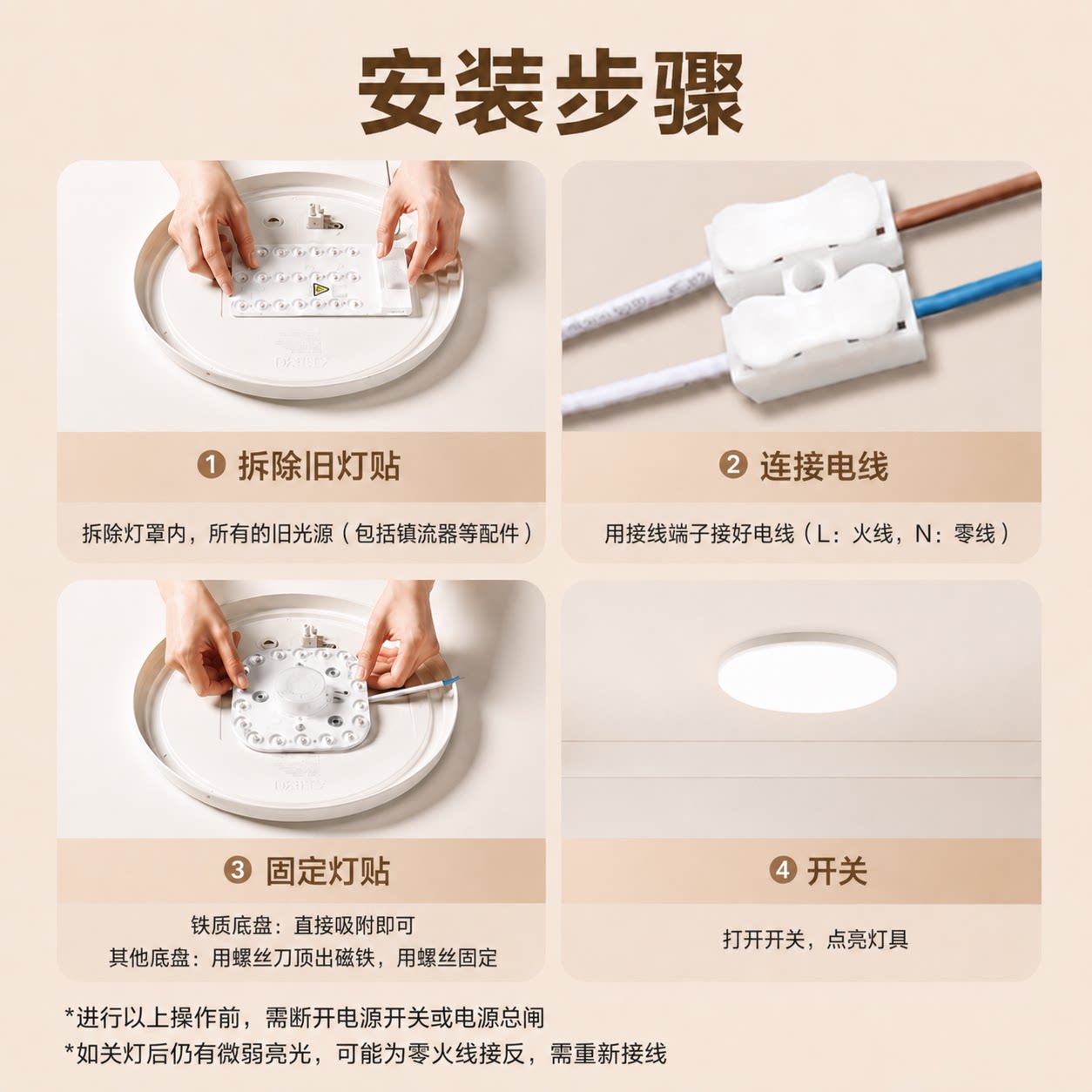 安装步骤

❶ 拆除旧灯贴

拆除灯罩内，所有的旧光源（包括镇流器等配件）

❷ 连接电线

用接线端子接好电线（L：火线，N：零线）

❸ 固定灯贴

铁质底盘：直接吸附即可
其他底盘：用螺丝刀顶出磁铁，用螺丝固定

❹ 开关

打开开关，点亮灯具

*进行以上操作前，需断开电源开关或电源总闸
*如关灯后仍有微弱亮光，可能为零火线接反，需重新接线