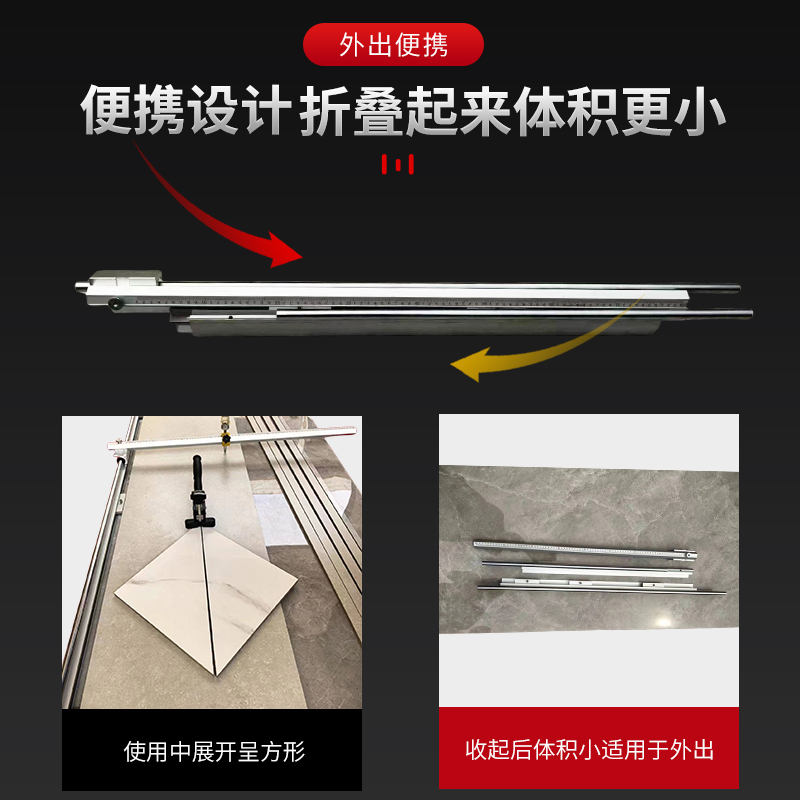 外出便携

便携设计 折叠起来体积更小

使用中展开呈方形

收起后体积小适用于外出