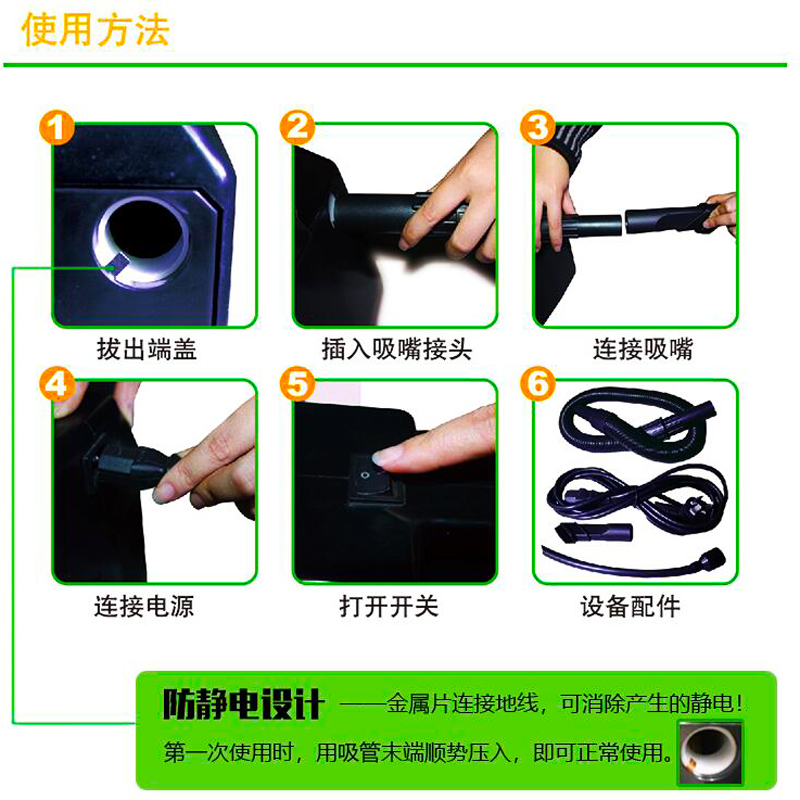 使用方法

1
拔出端盖

2
插入吸嘴接头

3
连接吸嘴

4
连接电源

5
打开开关

6
设备配件

防静电设计 ——金属片连接地线，可消除产生的静电！
第一次使用时，用吸管末端顺势压入，即可正常使用。