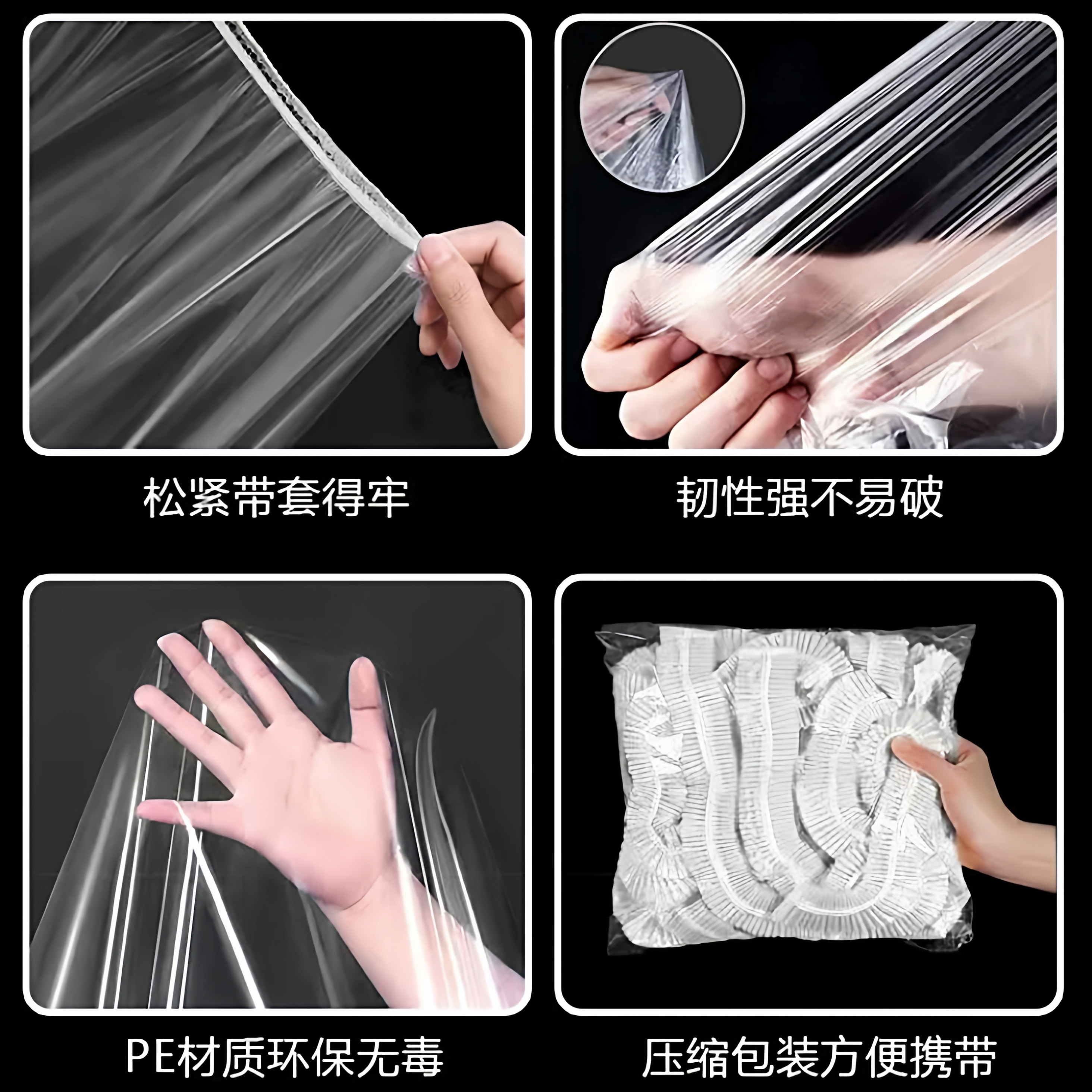 松紧带套得牢

韧性强不易破

PE材质环保无毒

压缩包装方便携带