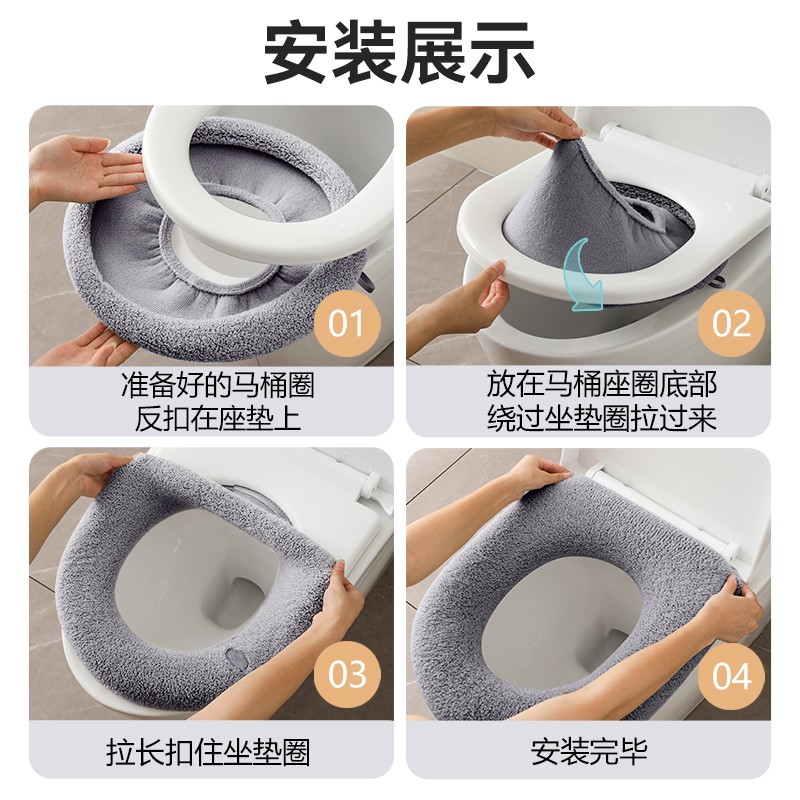 安装展示

01

准备好的马桶圈
反扣在座垫上

02

放在马桶座圈底部
绕过坐垫圈拉过来

03

拉长扣住坐垫圈

04

安装完毕