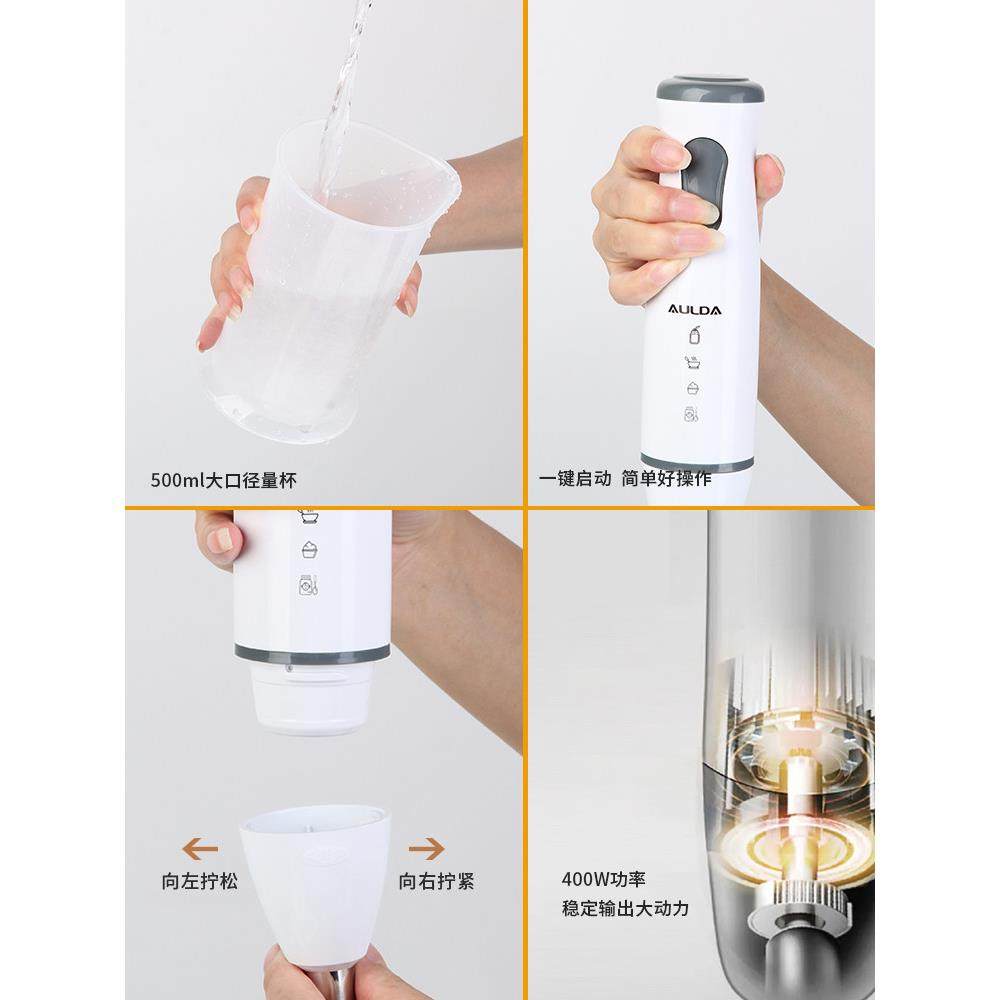 500ml大口径量杯

AULDA

一键启动 简单好操作

向左拧松

向右拧紧

400W功率
稳定输出大动力