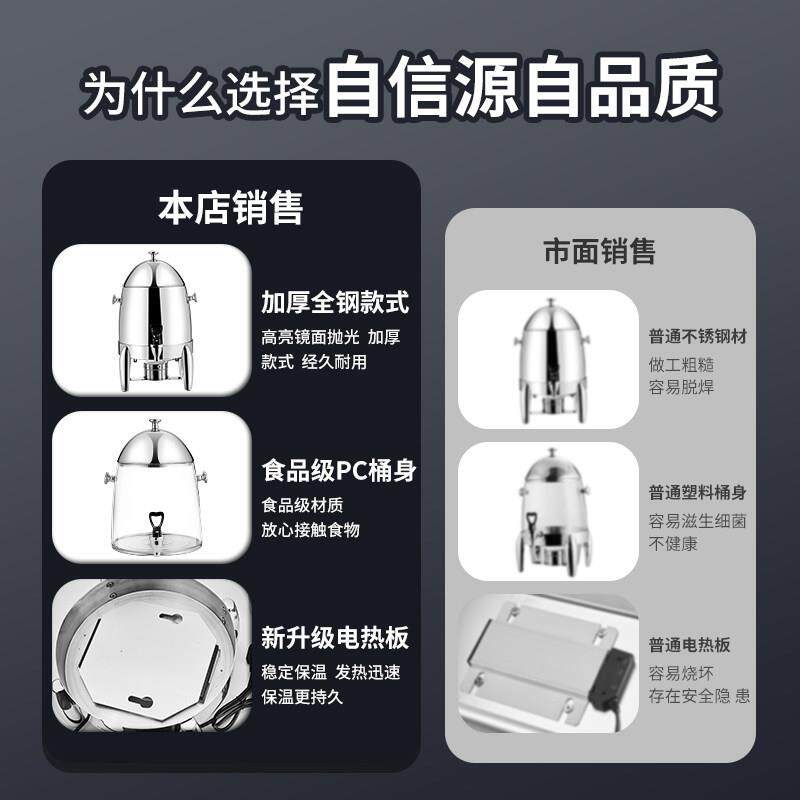 为什么选择自信源自品质

本店销售

加厚全钢款式
高亮镜面抛光 加厚款式 经久耐用

食品级PC桶身
食品级材质
放心接触食物

新升级电热板
稳定保温 发热迅速
保温更持久

市面销售

普通不锈钢材
做工粗糙
容易脱焊

普通塑料桶身
容易滋生细菌
不健康

普通电热板
容易烧坏
存在安全隐 患