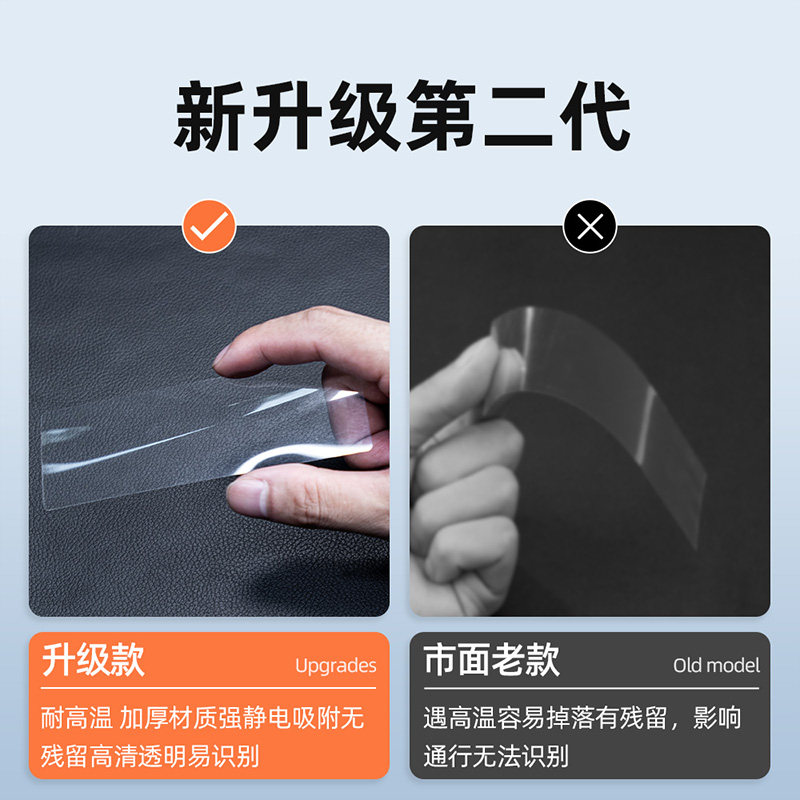 新升级第二代

升级款 Upgrades

耐高温 加厚材质强静电吸附无残留高清透明易识别

市面老款 Old model

遇高温容易掉落有残留，影响通行无法识别