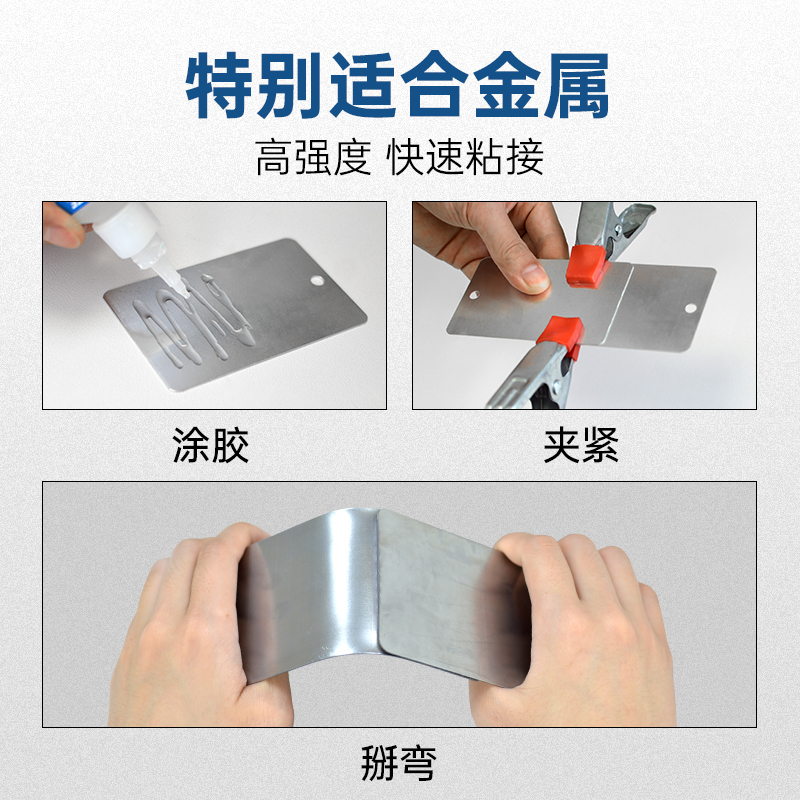 特别适合金属

高强度 快速粘接

涂胶

夹紧

掰弯