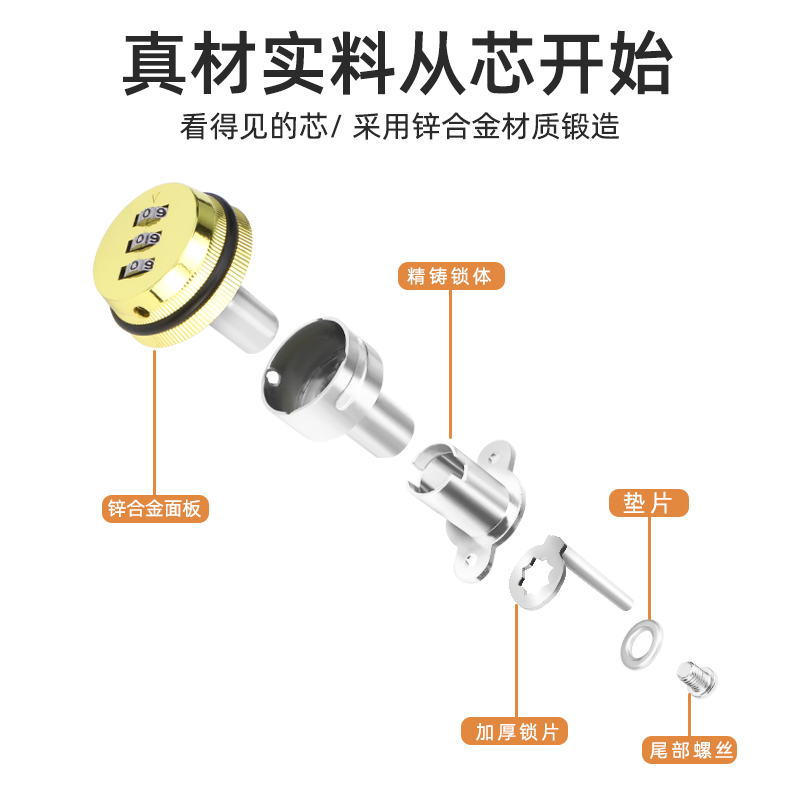 真材实料从芯开始

看得见的芯/ 采用锌合金材质锻造

精铸锁体

锌合金面板

垫片

加厚锁片

尾部螺丝