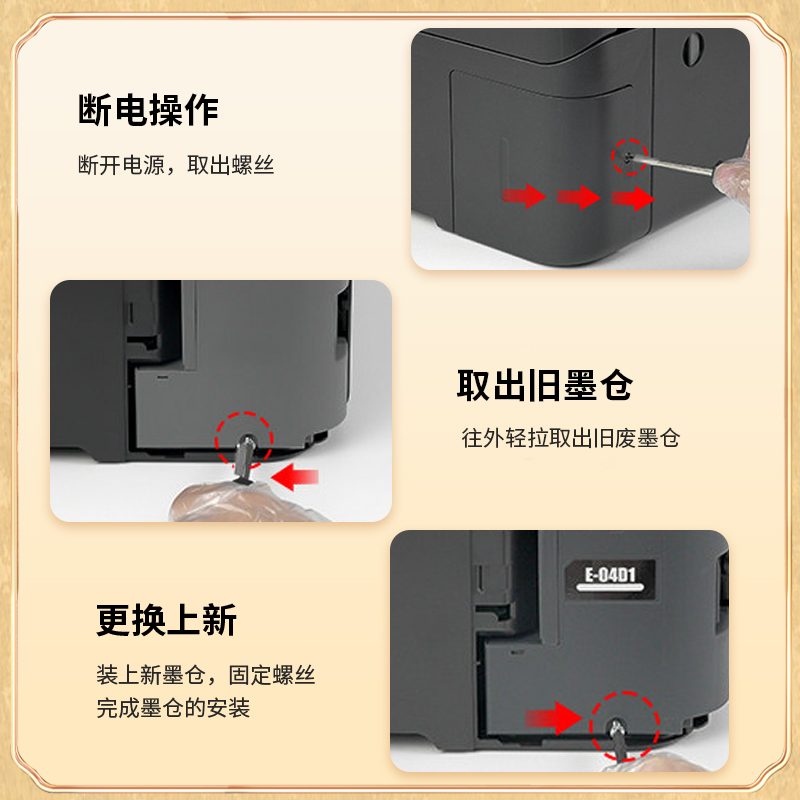 断电操作

断开电源，取出螺丝

取出旧墨仓

往外轻拉取出旧废墨仓

E-04D1

更换上新

装上新墨仓，固定螺丝
完成墨仓的安装