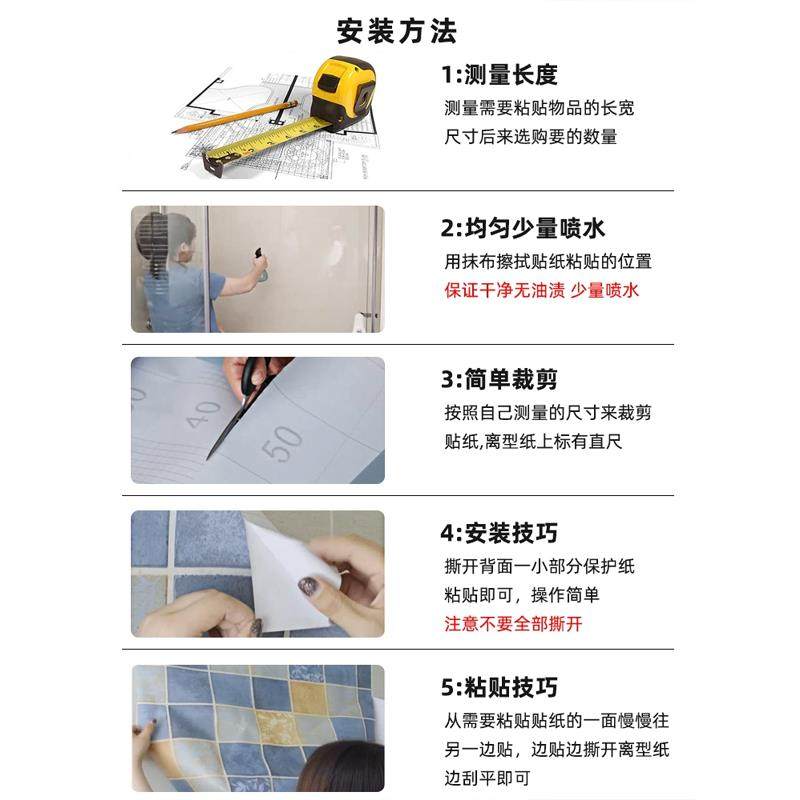 安装方法

1:测量长度

测量需要粘贴物品的长宽尺寸后来选购要的数量

2:均匀少量喷水

用抹布擦拭贴纸粘贴的位置

保证干净无油渍 少量喷水

40

50

3:简单裁剪

按照自己测量的尺寸来裁剪贴纸,离型纸上标有直尺

4:安装技巧

撕开背面一小部分保护纸粘贴即可，操作简单

注意不要全部撕开

5:粘贴技巧

从需要粘贴贴纸的一面慢慢往另一边贴，边贴边撕开离型纸边刮平即可