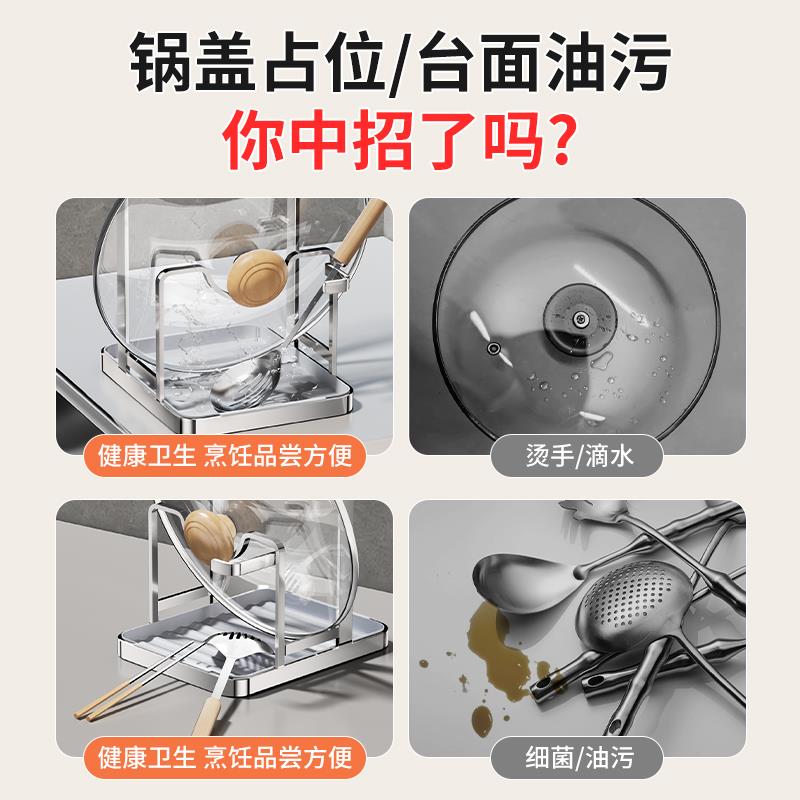 锅盖占位/台面油污
你中招了吗？

健康卫生 烹饪品尝方便

烫手/滴水

健康卫生 烹饪品尝方便

细菌/油污