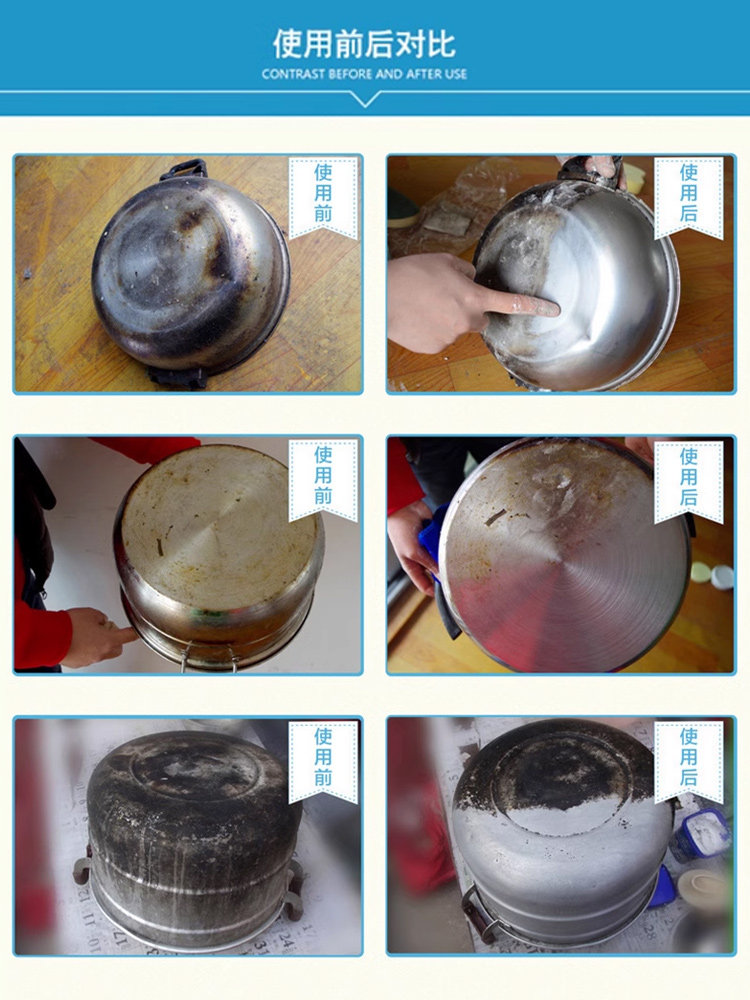 使用前后对比
CONTRAST BEFORE AND AFTER USE

使用前

使用后

使用前

使用后

使用前

使用后