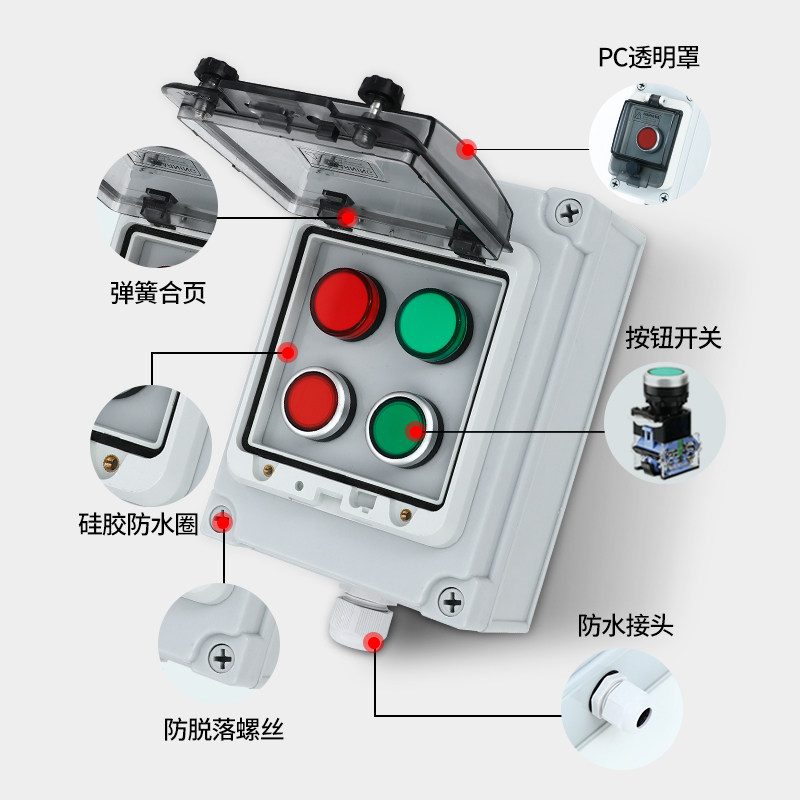 PC透明罩

弹簧合页

按钮开关

硅胶防水圈

防水接头

防脱落螺丝