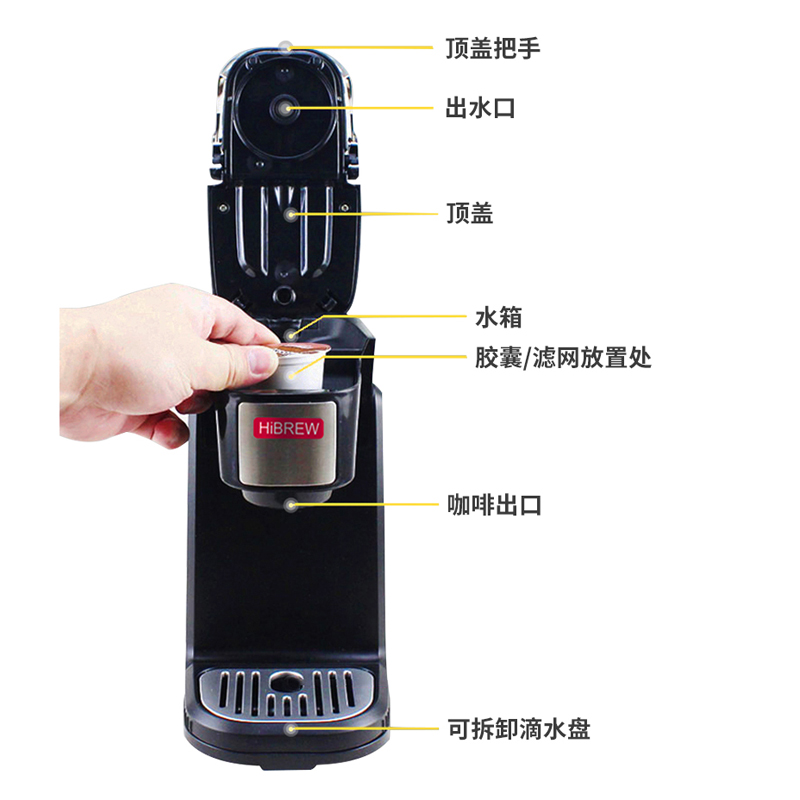 顶盖把手

出水口

顶盖

水箱

胶囊/滤网放置处

HiBREW

咖啡出口

可拆卸滴水盘