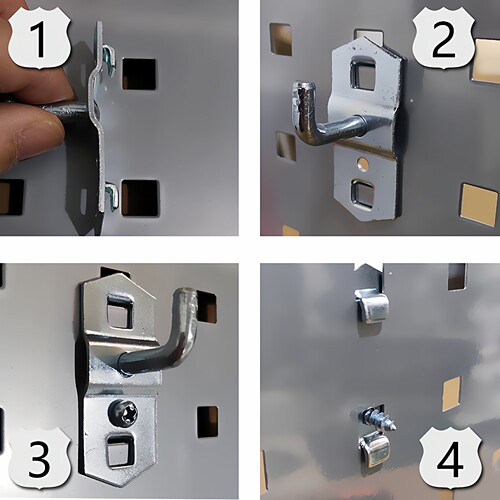 1
2
3
4