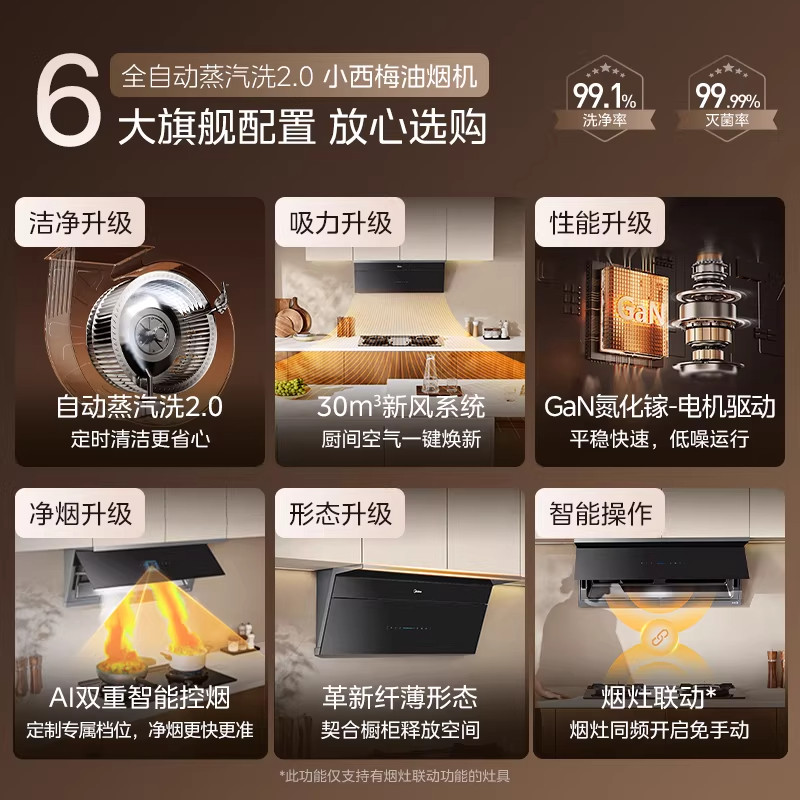 6 全自动蒸汽洗2.0 小西梅油烟机
大旗舰配置 放心选购

99.1% 洗净率

99.99% 灭菌率

洁净升级
自动蒸汽洗2.0
定时清洁更省心

吸力升级
$30m^3$新风系统
厨间空气一键焕新

性能升级
GaN
GaN氮化镓-电机驱动
平稳快速，低噪运行

净烟升级
AI双重智能控烟
定制专属档位，净烟更快更准

形态升级
革新纤薄形态
契合橱柜释放空间

智能操作
烟灶联动*
烟灶同频开启免手动

*此功能仅支持有烟灶联动功能的灶具